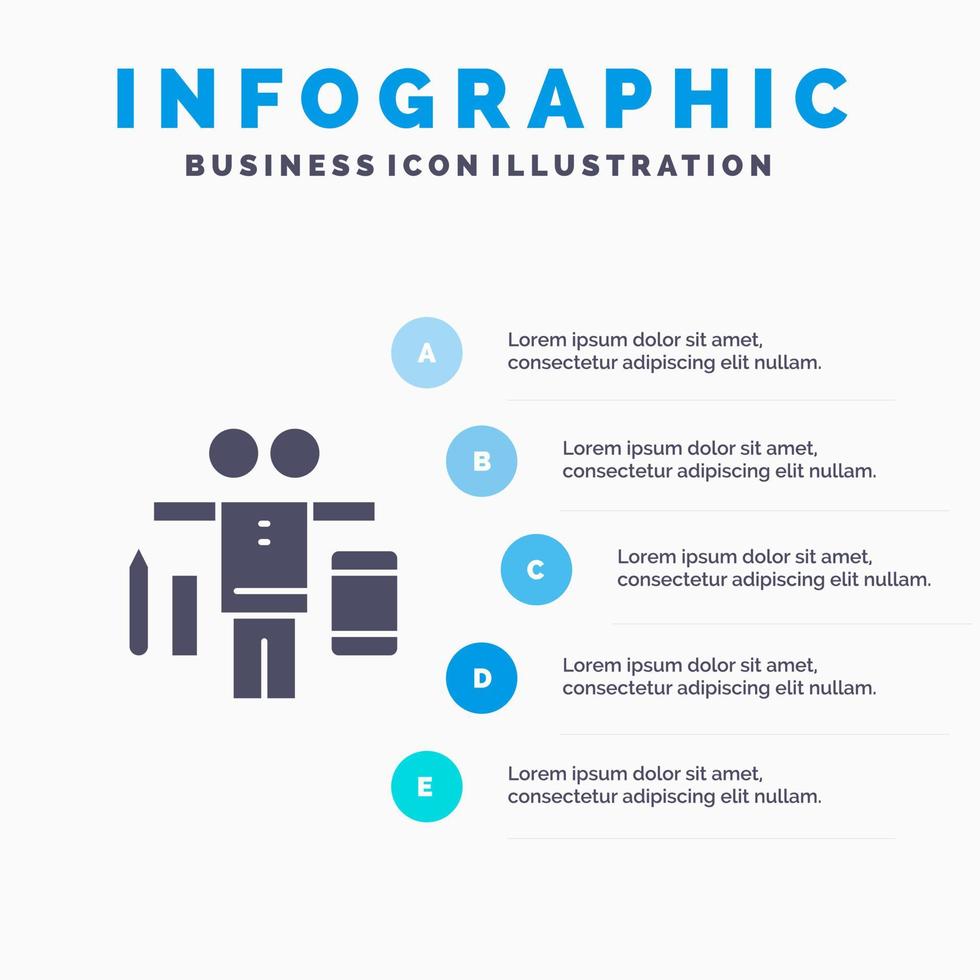 INFOGRAPHIC
BUSINESS ICON ILLUSTRATION

A
Lorem ipsum dolor sit amet, consectetur adipiscing elit nullam.

B
Lorem ipsum dolor sit amet, consectetur adipiscing elit nullam.

C
Lorem ipsum dolor sit amet, consectetur adipiscing elit nullam.

D
Lorem ipsum dolor sit amet, consectetur adipiscing elit nullam.

E
Lorem ipsum dolor sit amet, consectetur adipiscing elit nullam.