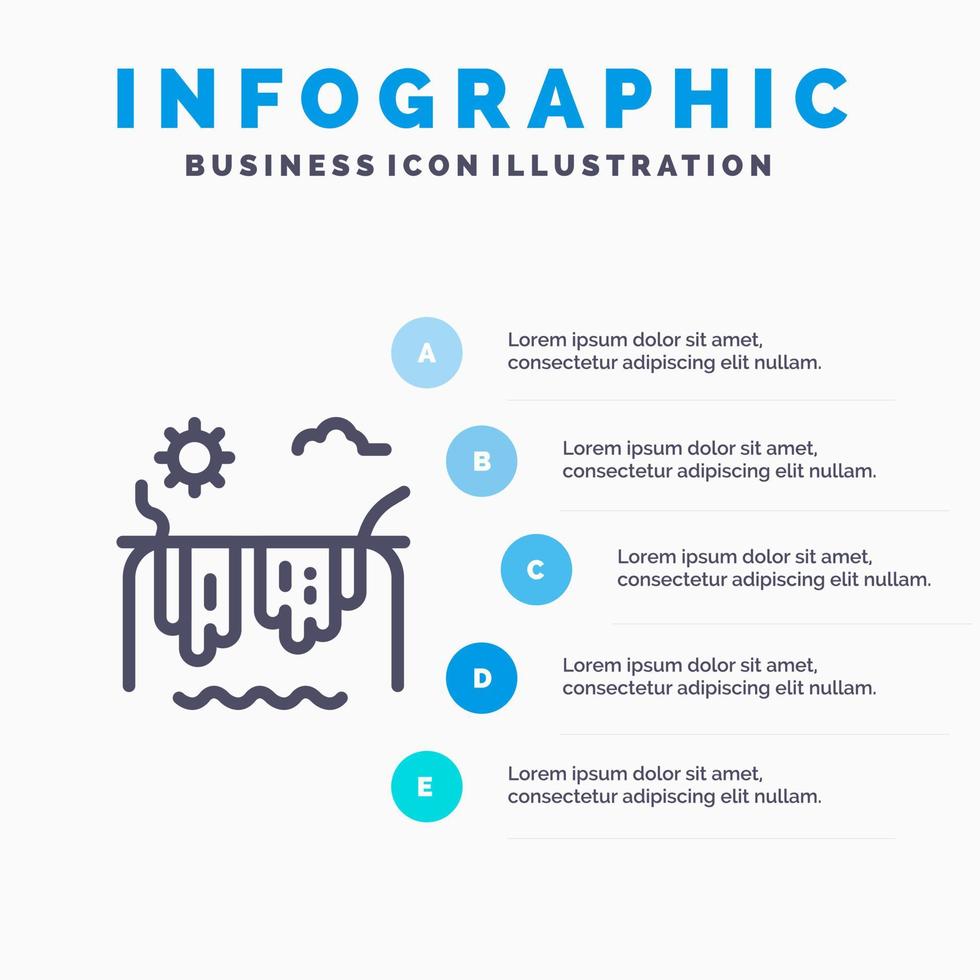 INFOGRAPHIC

BUSINESS ICON ILLUSTRATION

A

Lorem ipsum dolor sit amet, consectetur adipiscing elit nullam.

B

Lorem ipsum dolor sit amet, consectetur adipiscing elit nullam.

C

Lorem ipsum dolor sit amet, consectetur adipiscing elit nullam.

D

Lorem ipsum dolor sit amet, consectetur adipiscing elit nullam.

E

Lorem ipsum dolor sit amet, consectetur adipiscing elit nullam.