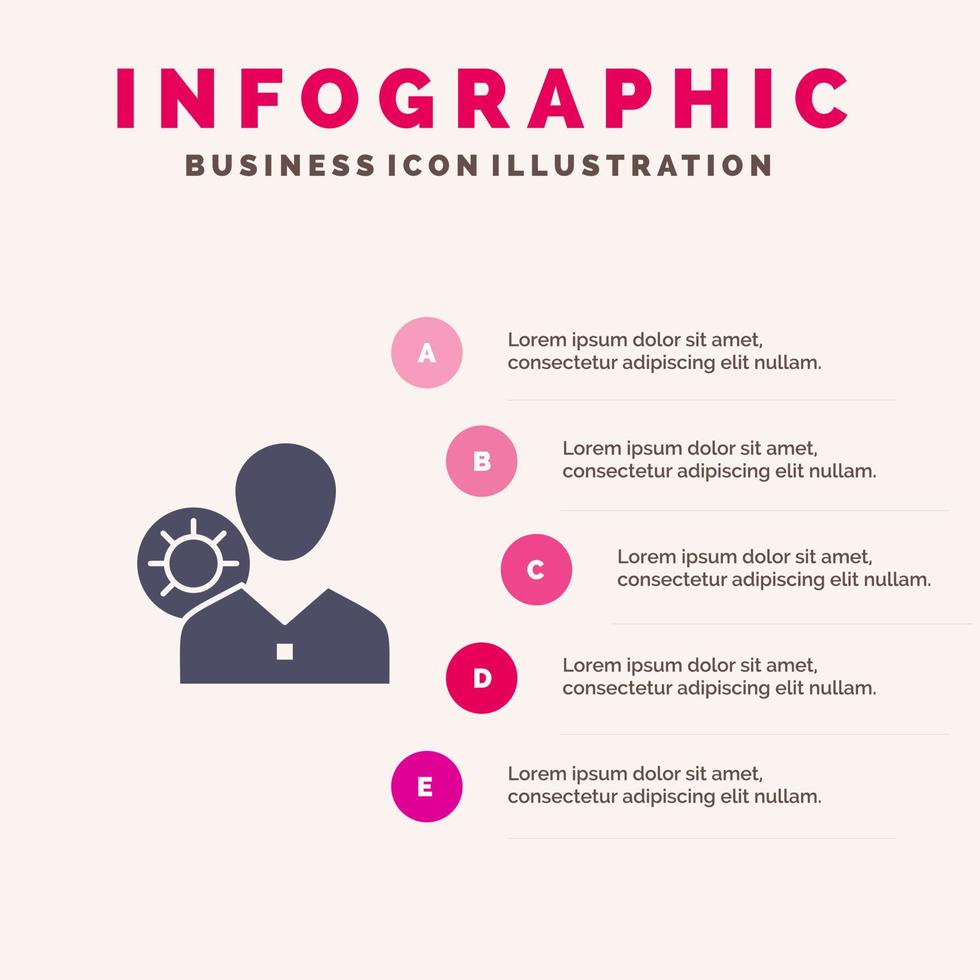 INFOGRAPHIC
BUSINESS ICON ILLUSTRATION

A
Lorem ipsum dolor sit amet, consectetur adipiscing elit nullam.

B
Lorem ipsum dolor sit amet, consectetur adipiscing elit nullam.

C
Lorem ipsum dolor sit amet, consectetur adipiscing elit nullam.

D
Lorem ipsum dolor sit amet, consectetur adipiscing elit nullam.

E
Lorem ipsum dolor sit amet, consectetur adipiscing elit nullam.