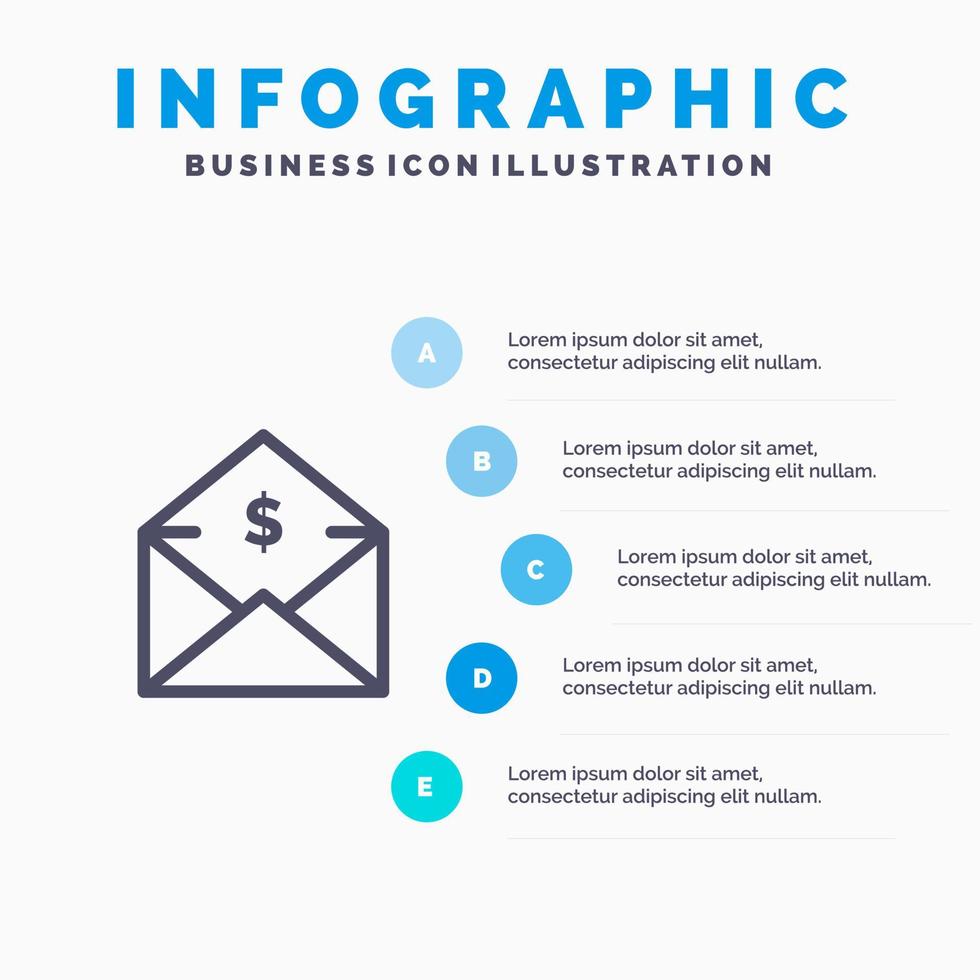 INFOGRAPHIC
BUSINESS ICON ILLUSTRATION

$

A
Lorem ipsum dolor sit amet, consectetur adipiscing elit nullam.

B
Lorem ipsum dolor sit amet, consectetur adipiscing elit nullam.

C
Lorem ipsum dolor sit amet, consectetur adipiscing elit nullam.

D
Lorem ipsum dolor sit amet, consectetur adipiscing elit nullam.

E
Lorem ipsum dolor sit amet, consectetur adipiscing elit nullam.