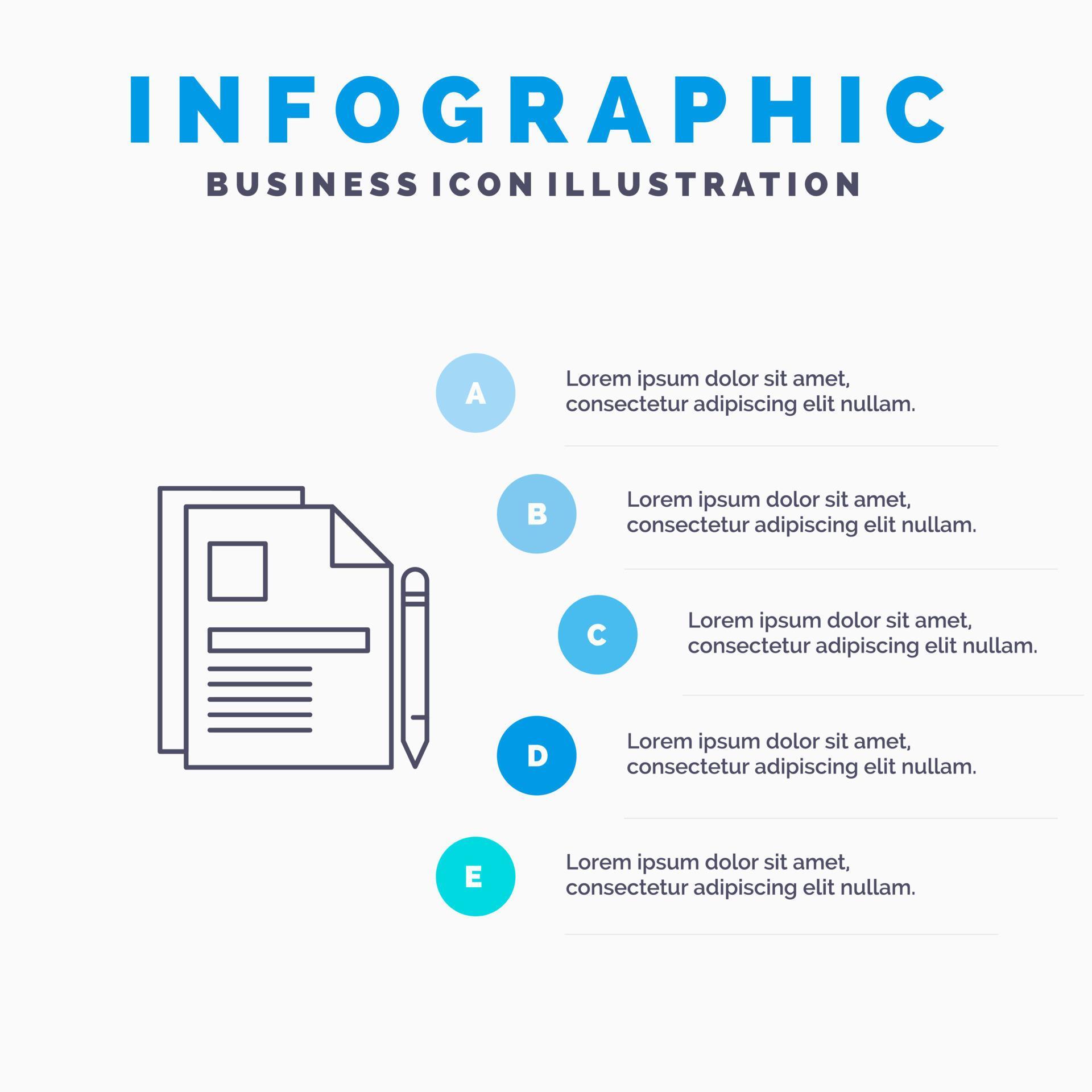 INFOGRAPHIC

BUSINESS ICON ILLUSTRATION

A

Lorem ipsum dolor sit amet, consectetur adipiscing elit nullam.

B

Lorem ipsum dolor sit amet, consectetur adipiscing elit nullam.

C

Lorem ipsum dolor sit amet, consectetur adipiscing elit nullam.

D

Lorem ipsum dolor sit amet, consectetur adipiscing elit nullam.

E

Lorem ipsum dolor sit amet, consectetur adipiscing elit nullam.