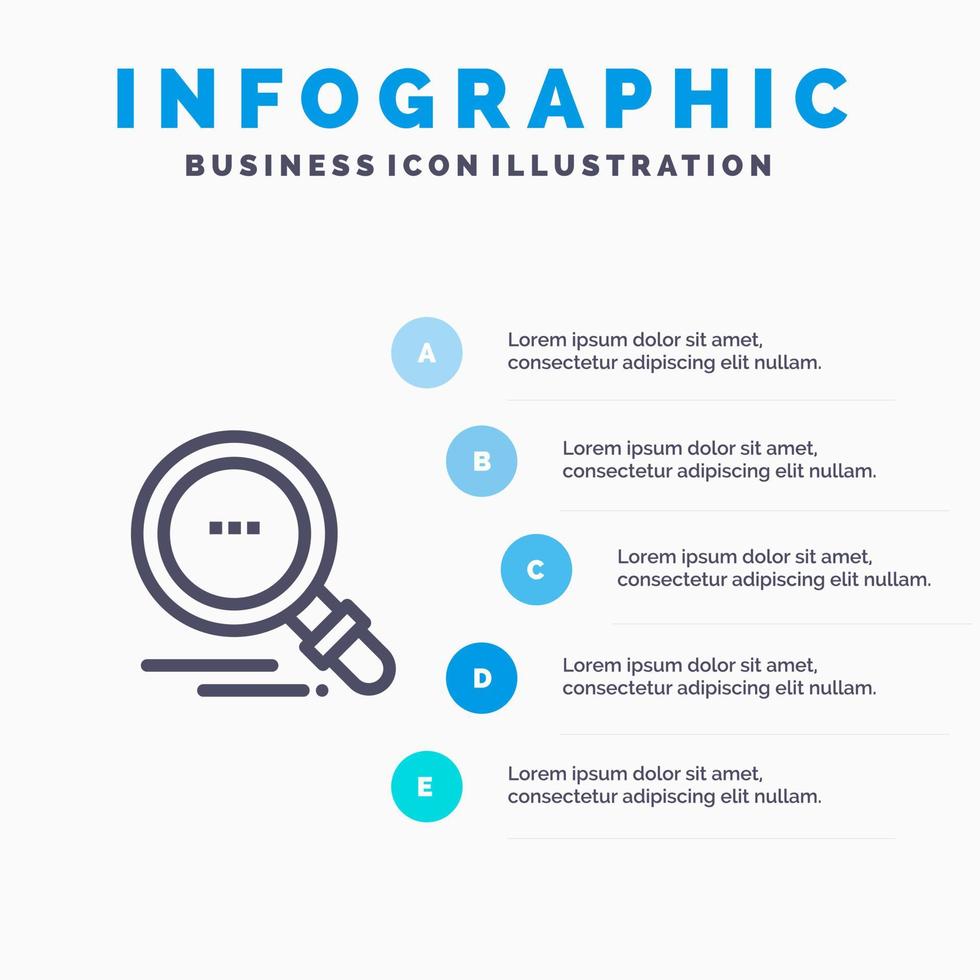 INFOGRAPHIC
BUSINESS ICON ILLUSTRATION

A
Lorem ipsum dolor sit amet, consectetur adipiscing elit nullam.

B
Lorem ipsum dolor sit amet, consectetur adipiscing elit nullam.

C
Lorem ipsum dolor sit amet, consectetur adipiscing elit nullam.

D
Lorem ipsum dolor sit amet, consectetur adipiscing elit nullam.

E
Lorem ipsum dolor sit amet, consectetur adipiscing elit nullam.