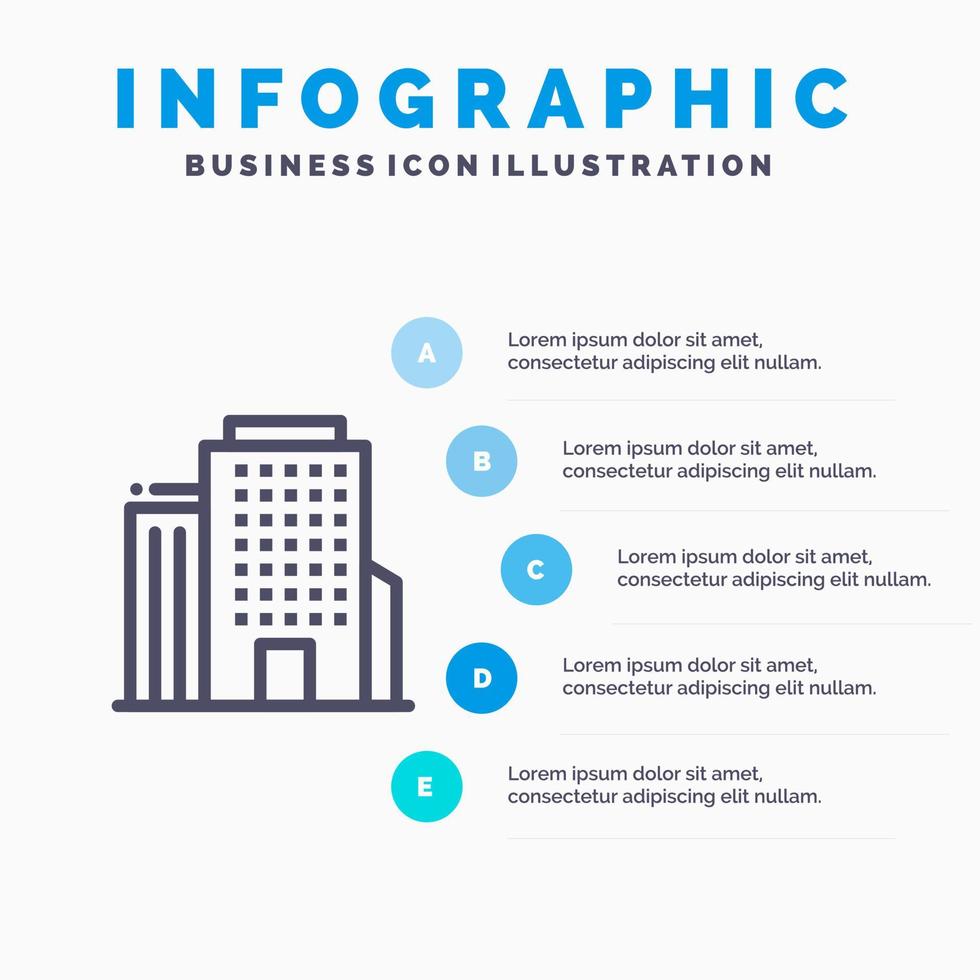 INFOGRAPHIC

BUSINESS ICON ILLUSTRATION

A

Lorem ipsum dolor sit amet, consectetur adipiscing elit nullam.

B

Lorem ipsum dolor sit amet, consectetur adipiscing elit nullam.

C

Lorem ipsum dolor sit amet, consectetur adipiscing elit nullam.

D

Lorem ipsum dolor sit amet, consectetur adipiscing elit nullam.

E

Lorem ipsum dolor sit amet, consectetur adipiscing elit nullam.