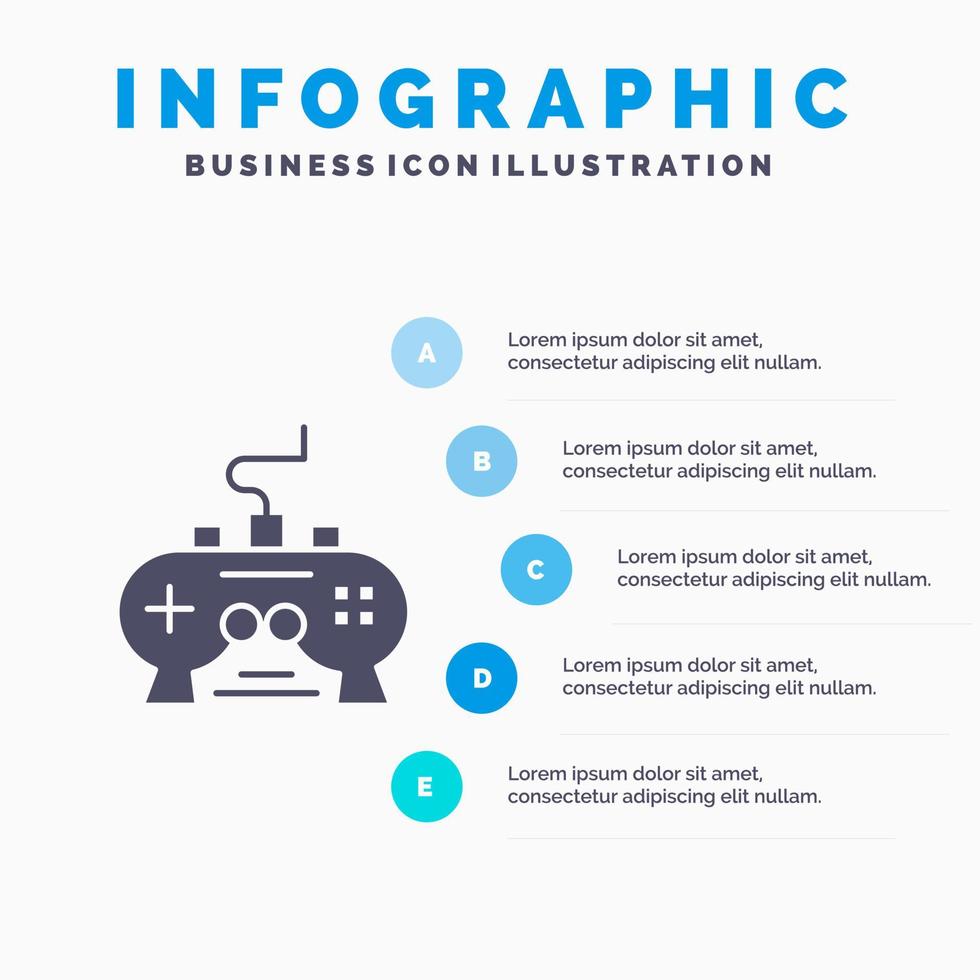 INFOGRAPHIC
BUSINESS ICON ILLUSTRATION

A
Lorem ipsum dolor sit amet, consectetur adipiscing elit nullam.

B
Lorem ipsum dolor sit amet, consectetur adipiscing elit nullam.

C
Lorem ipsum dolor sit amet, consectetur adipiscing elit nullam.

D
Lorem ipsum dolor sit amet, consectetur adipiscing elit nullam.

E
Lorem ipsum dolor sit amet, consectetur adipiscing elit nullam.