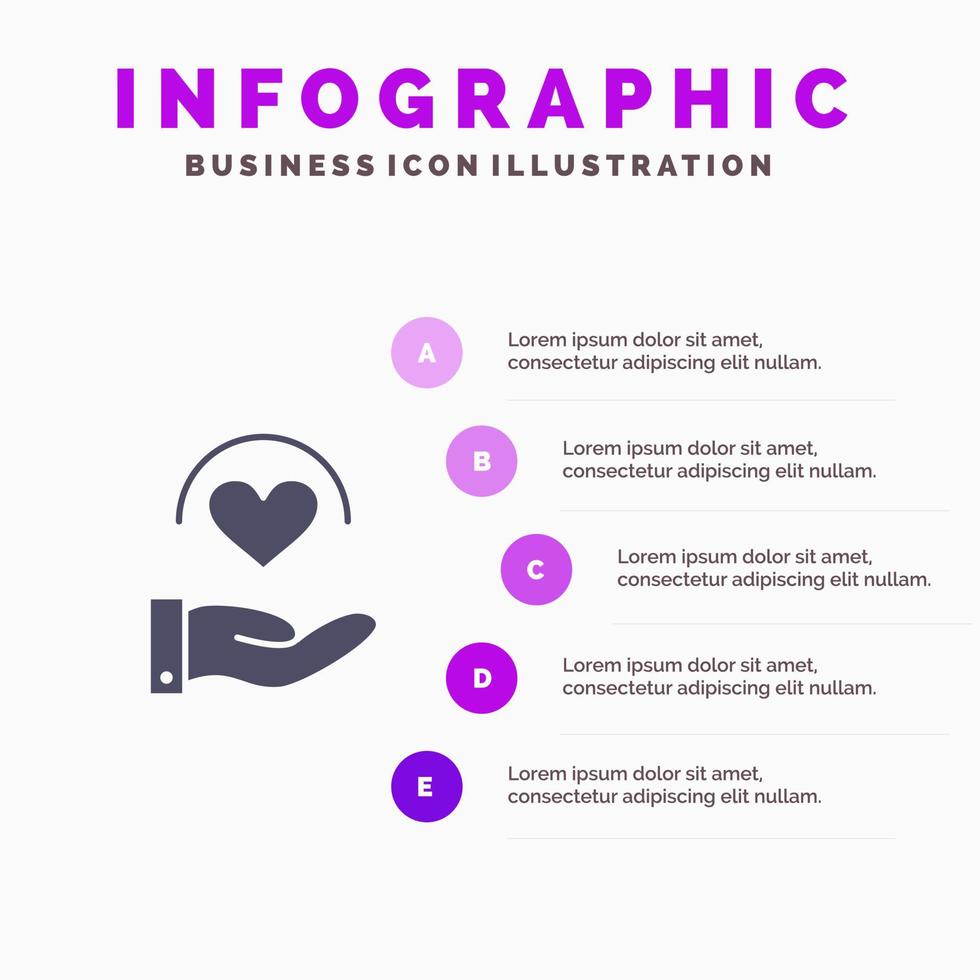 INFOGRAPHIC
BUSINESS ICON ILLUSTRATION

A
Lorem ipsum dolor sit amet, consectetur adipiscing elit nullam.

B
Lorem ipsum dolor sit amet, consectetur adipiscing elit nullam.

C
Lorem ipsum dolor sit amet, consectetur adipiscing elit nullam.

D
Lorem ipsum dolor sit amet, consectetur adipiscing elit nullam.

E
Lorem ipsum dolor sit amet, consectetur adipiscing elit nullam.