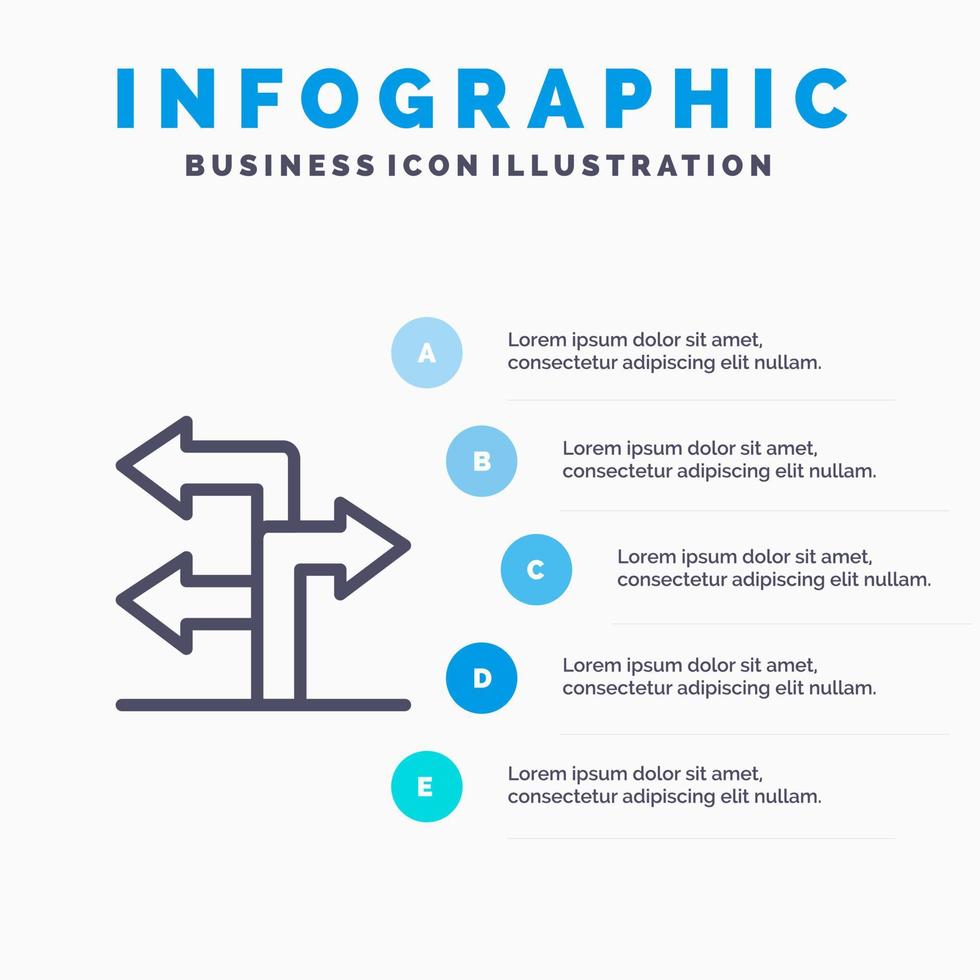 INFOGRAPHIC
BUSINESS ICON ILLUSTRATION

A
Lorem ipsum dolor sit amet, consectetur adipiscing elit nullam.

B
Lorem ipsum dolor sit amet, consectetur adipiscing elit nullam.

C
Lorem ipsum dolor sit amet, consectetur adipiscing elit nullam.

D
Lorem ipsum dolor sit amet, consectetur adipiscing elit nullam.

E
Lorem ipsum dolor sit amet, consectetur adipiscing elit nullam.