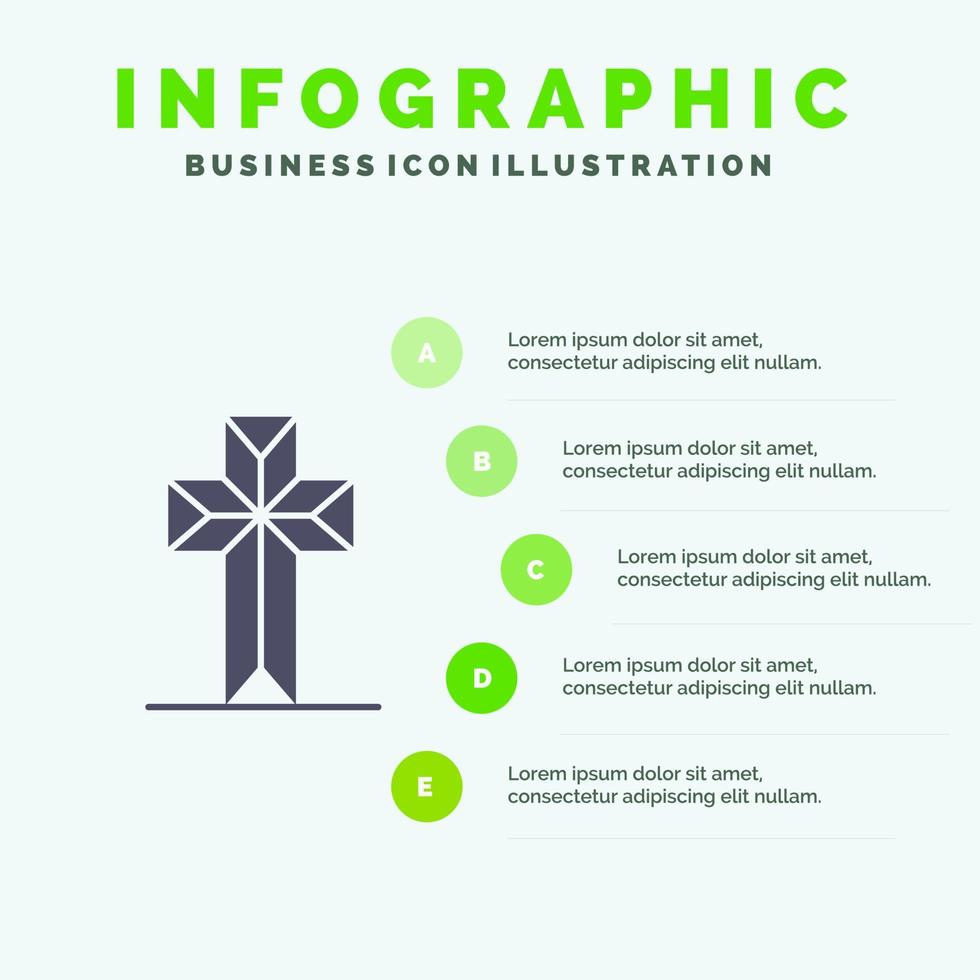 INFOGRAPHIC
BUSINESS ICON ILLUSTRATION

A
Lorem ipsum dolor sit amet, consectetur adipiscing elit nullam.

B
Lorem ipsum dolor sit amet, consectetur adipiscing elit nullam.

C
Lorem ipsum dolor sit amet, consectetur adipiscing elit nullam.

D
Lorem ipsum dolor sit amet, consectetur adipiscing elit nullam.

E
Lorem ipsum dolor sit amet, consectetur adipiscing elit nullam.