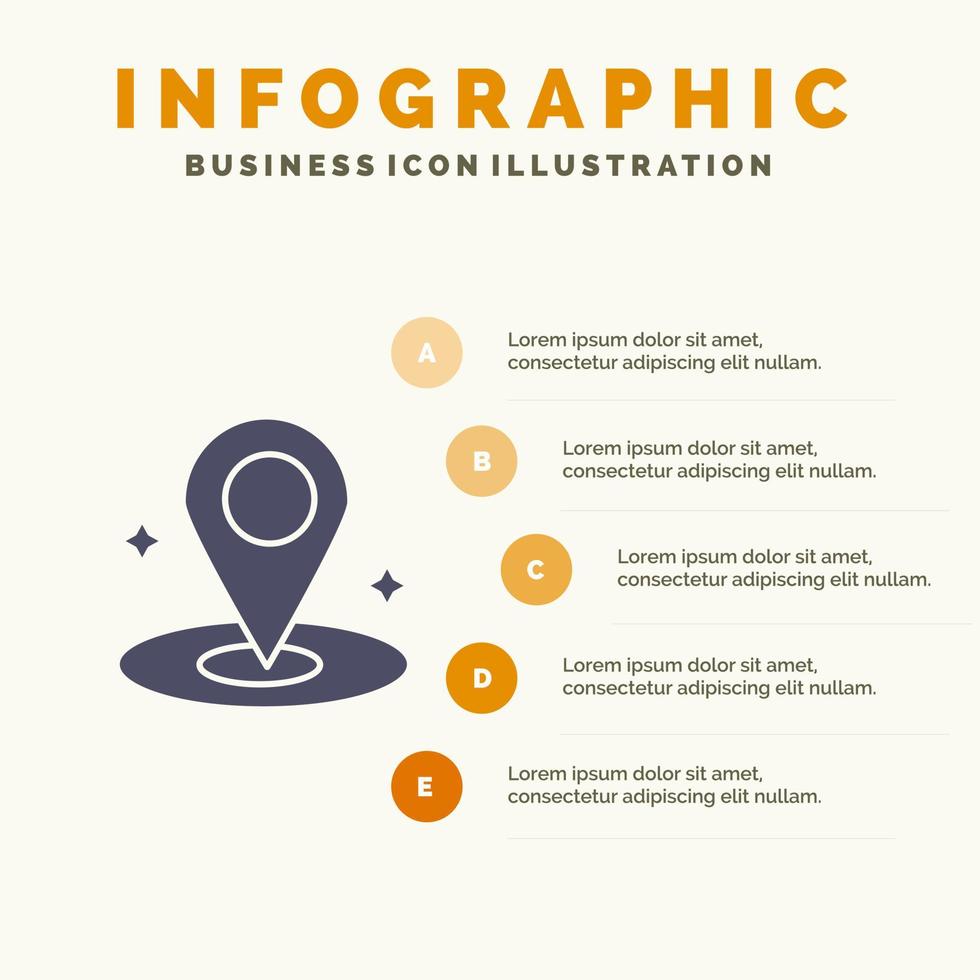 INFOGRAPHIC

BUSINESS ICON ILLUSTRATION

A

Lorem ipsum dolor sit amet, consectetur adipiscing elit nullam.

B

Lorem ipsum dolor sit amet, consectetur adipiscing elit nullam.

C

Lorem ipsum dolor sit amet, consectetur adipiscing elit nullam.

D

Lorem ipsum dolor sit amet, consectetur adipiscing elit nullam.

E

Lorem ipsum dolor sit amet, consectetur adipiscing elit nullam.