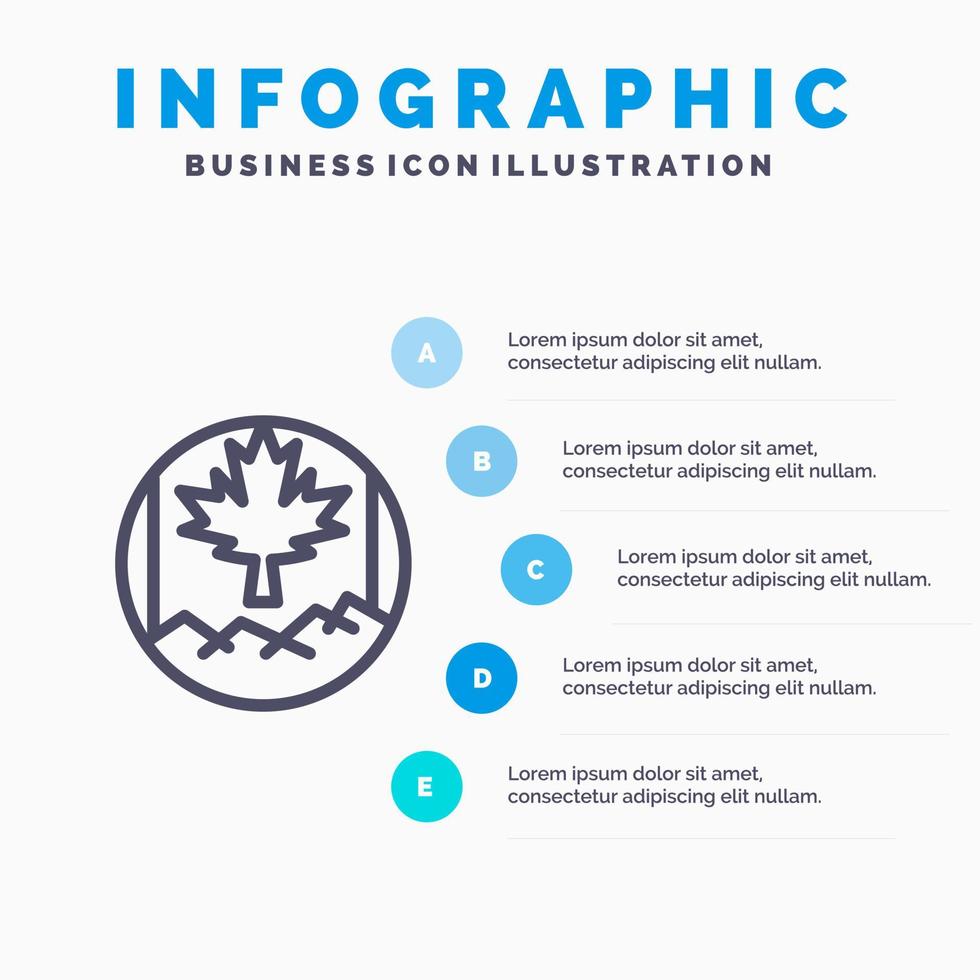 INFOGRAPHIC
BUSINESS ICON ILLUSTRATION

A
Lorem ipsum dolor sit amet, consectetur adipiscing elit nullam.

B
Lorem ipsum dolor sit amet, consectetur adipiscing elit nullam.

C
Lorem ipsum dolor sit amet, consectetur adipiscing elit nullam.

D
Lorem ipsum dolor sit amet, consectetur adipiscing elit nullam.

E
Lorem ipsum dolor sit amet, consectetur adipiscing elit nullam.