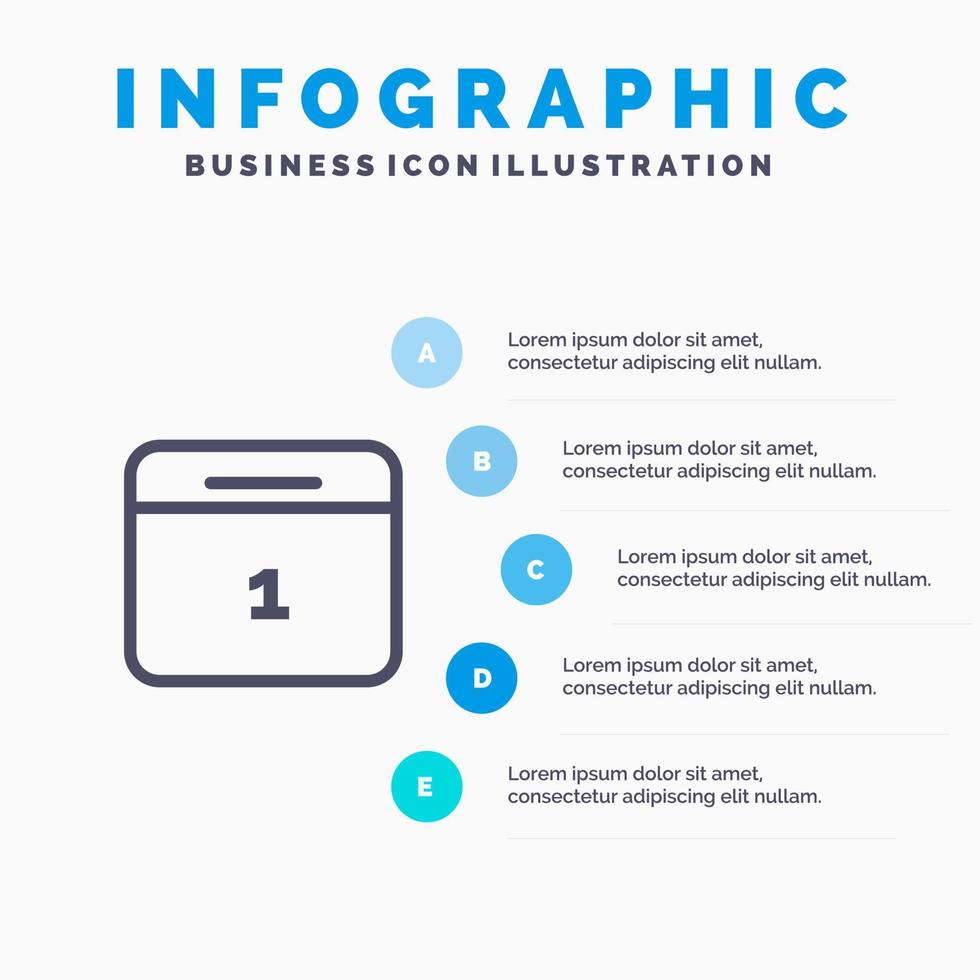 INFOGRAPHIC
BUSINESS ICON ILLUSTRATION

1

A
Lorem ipsum dolor sit amet, consectetur adipiscing elit nullam.

B
Lorem ipsum dolor sit amet, consectetur adipiscing elit nullam.

C
Lorem ipsum dolor sit amet, consectetur adipiscing elit nullam.

D
Lorem ipsum dolor sit amet, consectetur adipiscing elit nullam.

E
Lorem ipsum dolor sit amet, consectetur adipiscing elit nullam.