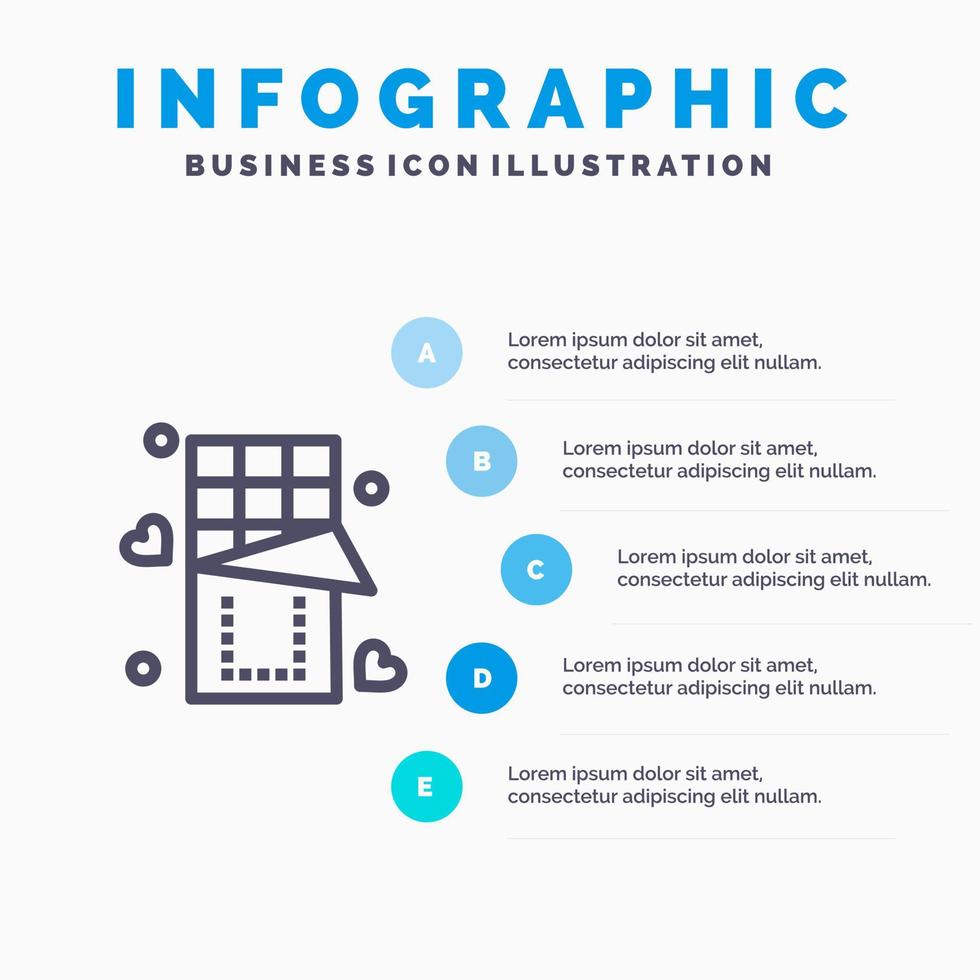 INFOGRAPHIC
BUSINESS ICON ILLUSTRATION

A
Lorem ipsum dolor sit amet, consectetur adipiscing elit nullam.

B
Lorem ipsum dolor sit amet, consectetur adipiscing elit nullam.

C
Lorem ipsum dolor sit amet, consectetur adipiscing elit nullam.

D
Lorem ipsum dolor sit amet, consectetur adipiscing elit nullam.

E
Lorem ipsum dolor sit amet, consectetur adipiscing elit nullam.