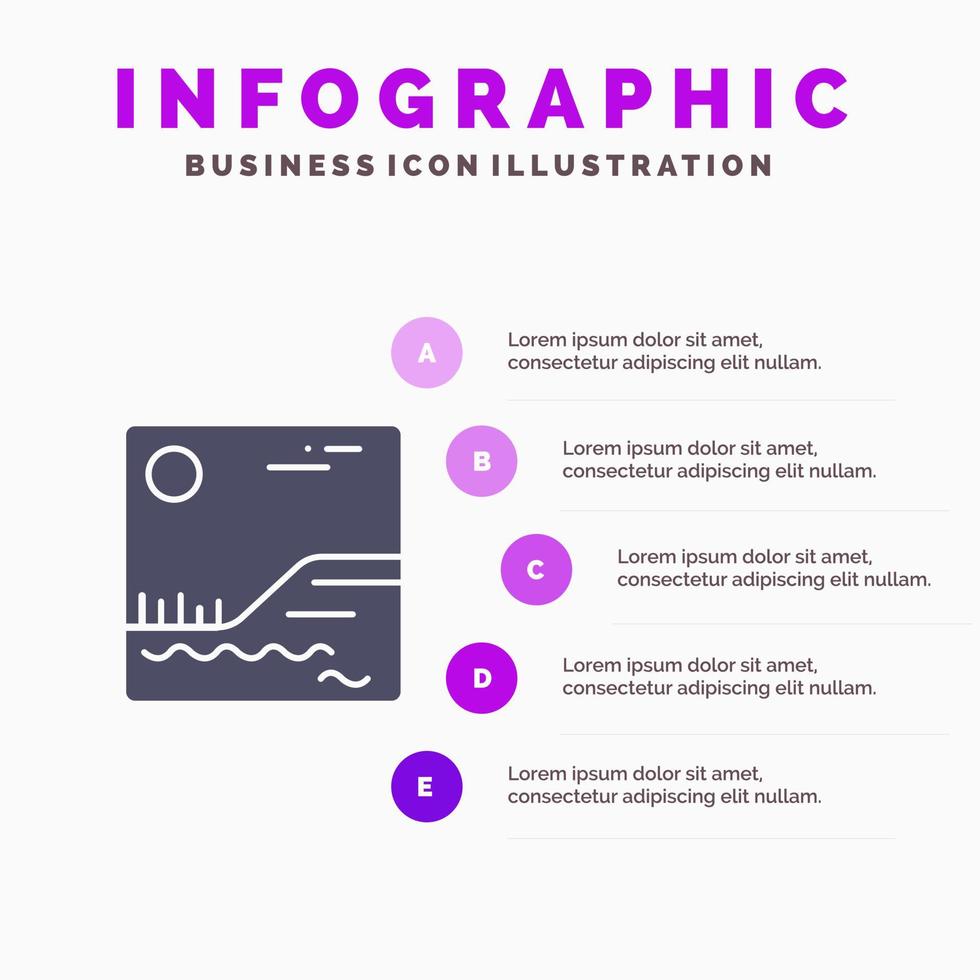 INFOGRAPHIC
BUSINESS ICON ILLUSTRATION

A
Lorem ipsum dolor sit amet, consectetur adipiscing elit nullam.

B
Lorem ipsum dolor sit amet, consectetur adipiscing elit nullam.

C
Lorem ipsum dolor sit amet, consectetur adipiscing elit nullam.

D
Lorem ipsum dolor sit amet, consectetur adipiscing elit nullam.

E
Lorem ipsum dolor sit amet, consectetur adipiscing elit nullam.