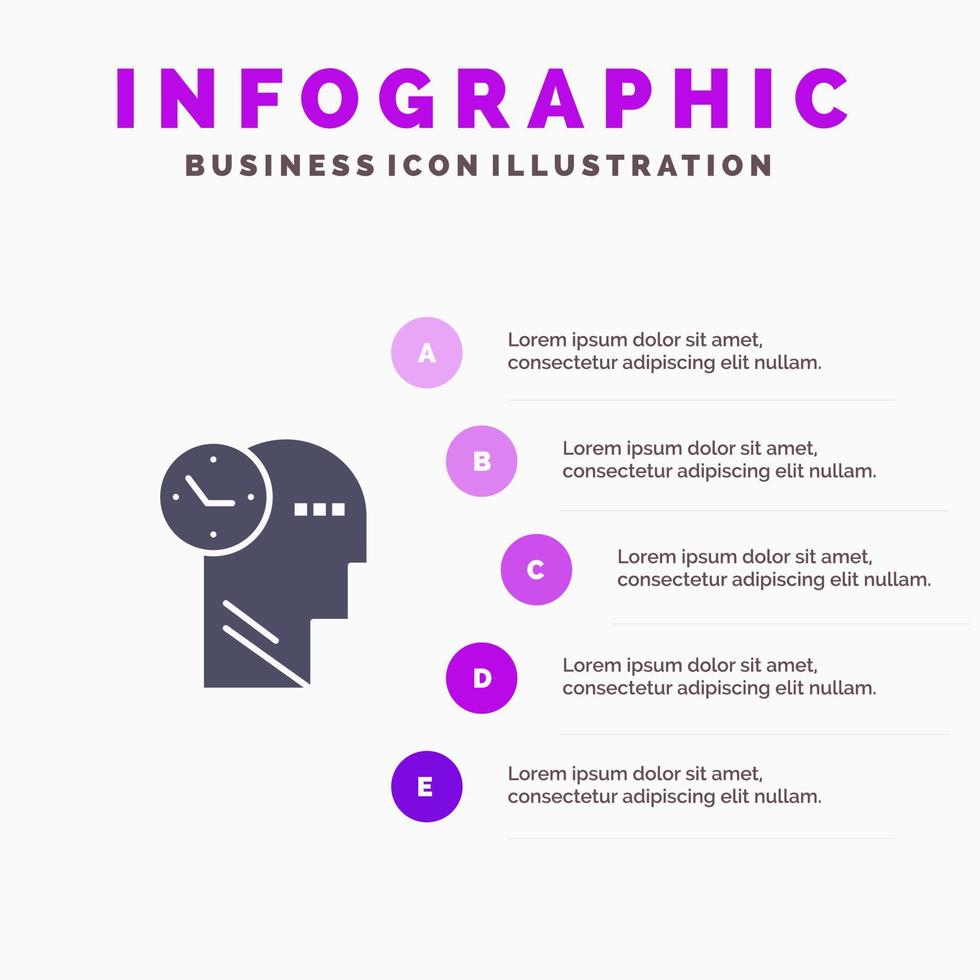 INFOGRAPHIC
BUSINESS ICON ILLUSTRATION

A
Lorem ipsum dolor sit amet, consectetur adipiscing elit nullam.

B
Lorem ipsum dolor sit amet, consectetur adipiscing elit nullam.

C
Lorem ipsum dolor sit amet, consectetur adipiscing elit nullam.

D
Lorem ipsum dolor sit amet, consectetur adipiscing elit nullam.

E
Lorem ipsum dolor sit amet, consectetur adipiscing elit nullam.