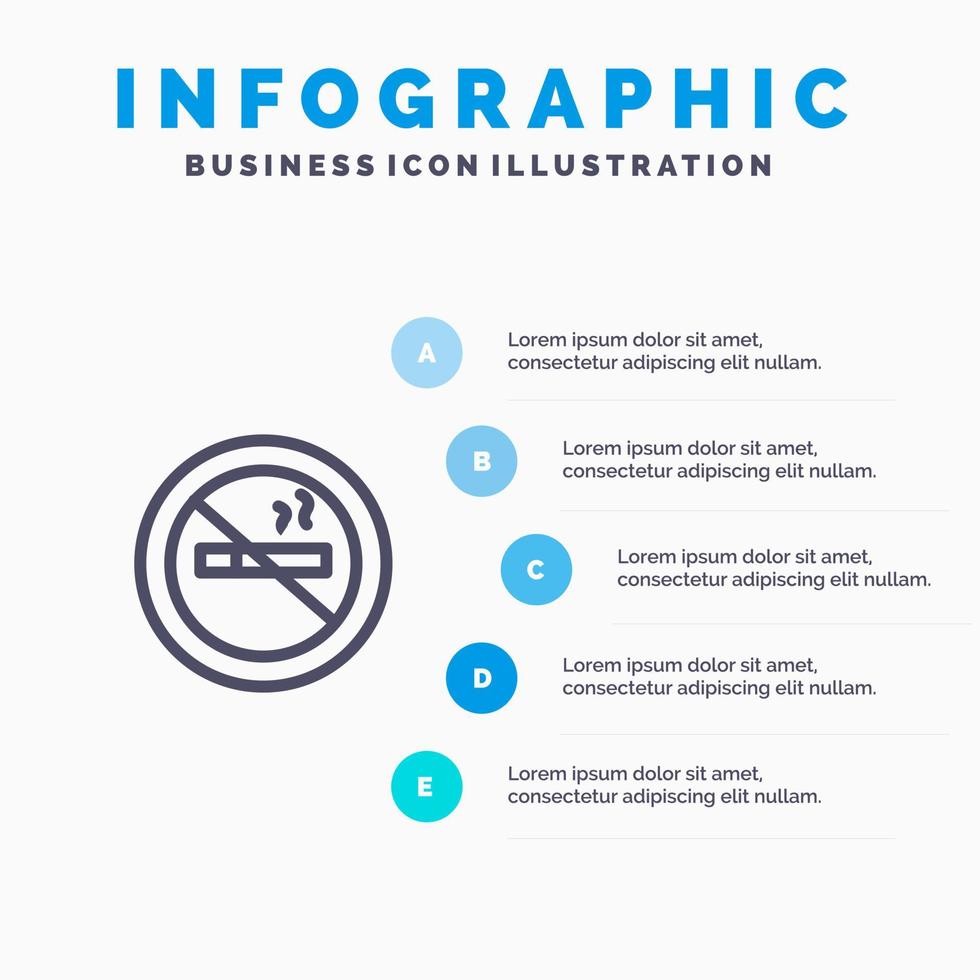 INFOGRAPHIC
BUSINESS ICON ILLUSTRATION

A
Lorem ipsum dolor sit amet, consectetur adipiscing elit nullam.

B
Lorem ipsum dolor sit amet, consectetur adipiscing elit nullam.

C
Lorem ipsum dolor sit amet, consectetur adipiscing elit nullam.

D
Lorem ipsum dolor sit amet, consectetur adipiscing elit nullam.

E
Lorem ipsum dolor sit amet, consectetur adipiscing elit nullam.