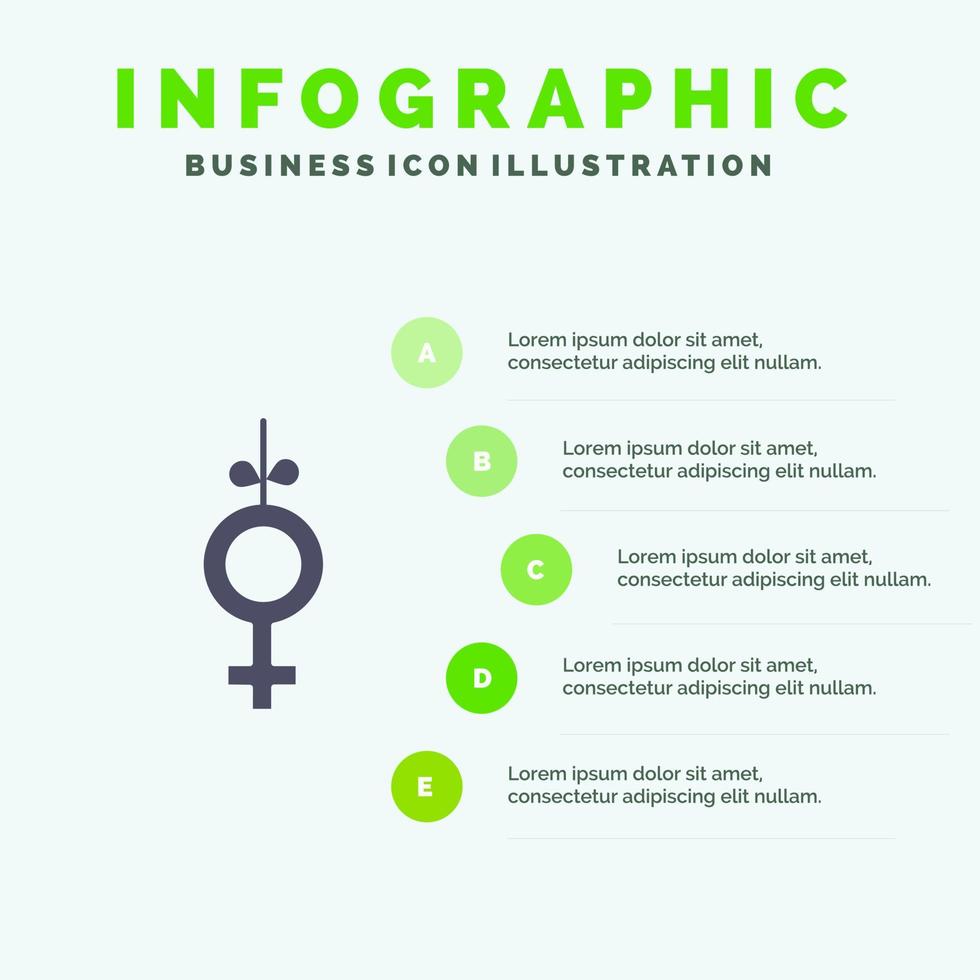 INFOGRAPHIC
BUSINESS ICON ILLUSTRATION

A
Lorem ipsum dolor sit amet, consectetur adipiscing elit nullam.

B
Lorem ipsum dolor sit amet, consectetur adipiscing elit nullam.

C
Lorem ipsum dolor sit amet, consectetur adipiscing elit nullam.

D
Lorem ipsum dolor sit amet, consectetur adipiscing elit nullam.

E
Lorem ipsum dolor sit amet, consectetur adipiscing elit nullam.