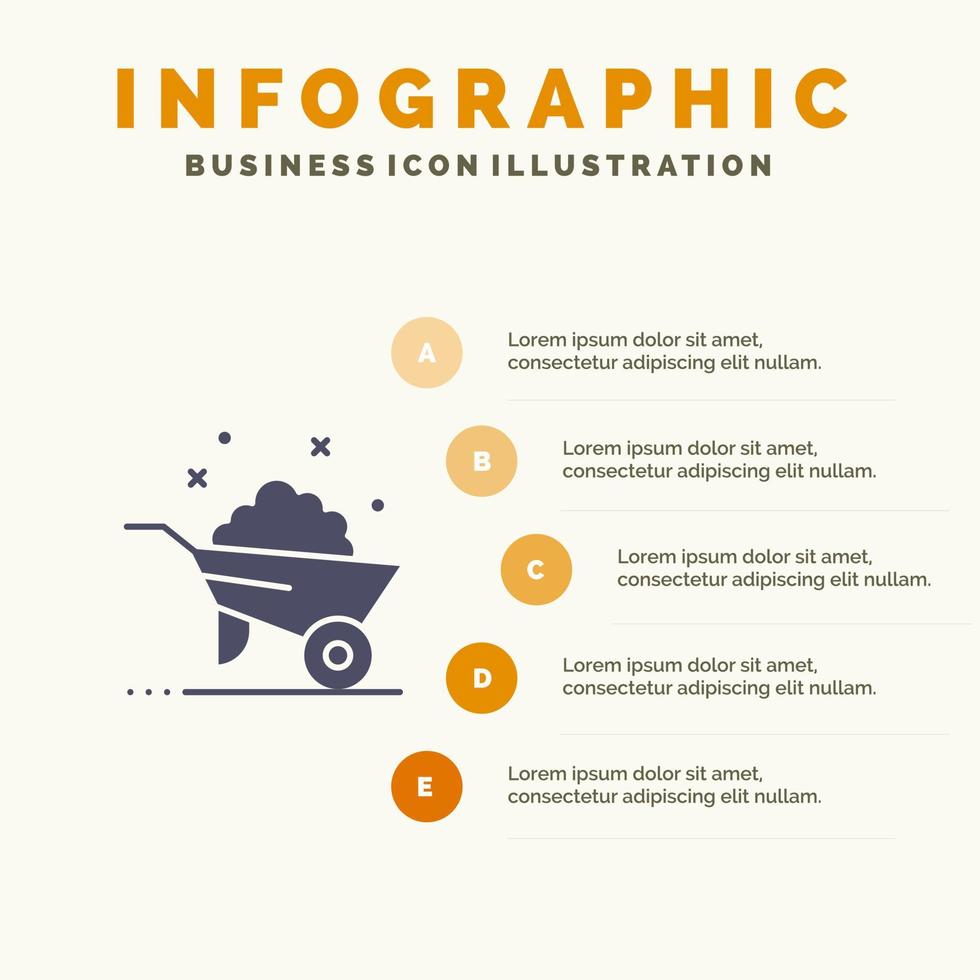 INFOGRAPHIC
BUSINESS ICON ILLUSTRATION

A
Lorem ipsum dolor sit amet, consectetur adipiscing elit nullam.

B
Lorem ipsum dolor sit amet, consectetur adipiscing elit nullam.

C
Lorem ipsum dolor sit amet, consectetur adipiscing elit nullam.

D
Lorem ipsum dolor sit amet, consectetur adipiscing elit nullam.

E
Lorem ipsum dolor sit amet, consectetur adipiscing elit nullam.