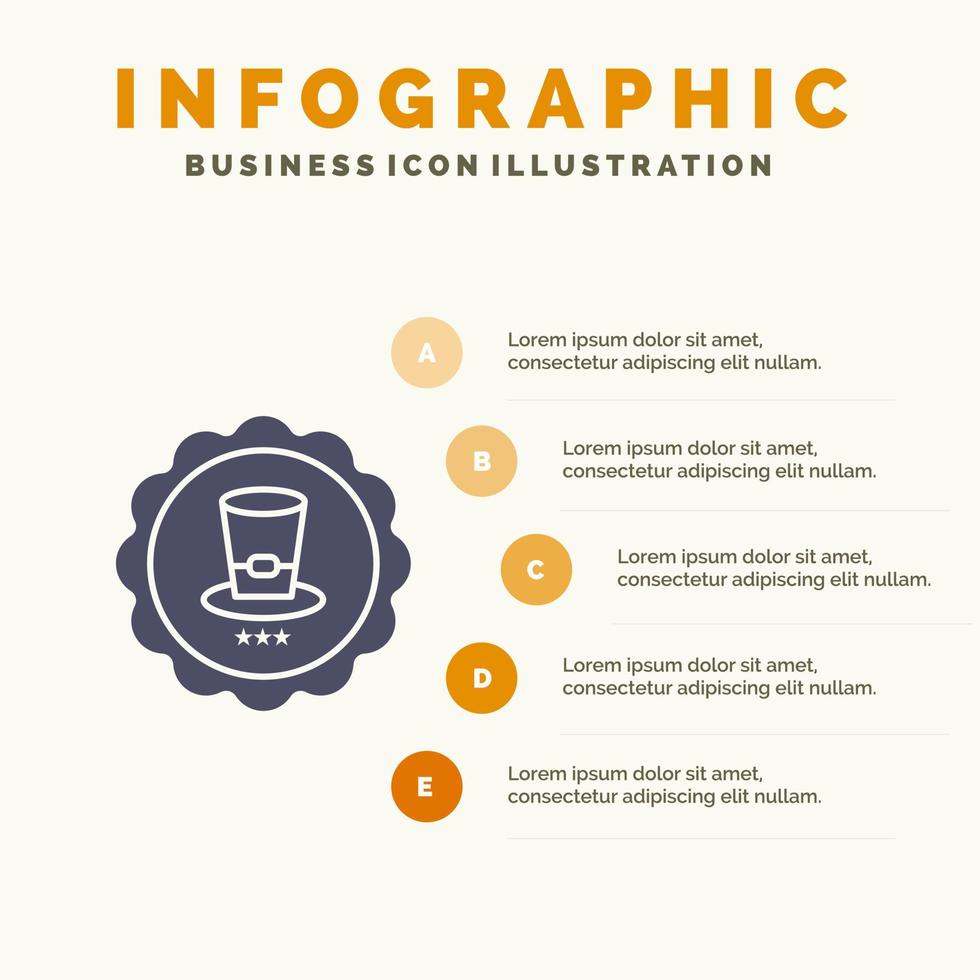 INFOGRAPHIC
BUSINESS ICON ILLUSTRATION

A
Lorem ipsum dolor sit amet, consectetur adipiscing elit nullam.

B
Lorem ipsum dolor sit amet, consectetur adipiscing elit nullam.

C
Lorem ipsum dolor sit amet, consectetur adipiscing elit nullam.

D
Lorem ipsum dolor sit amet, consectetur adipiscing elit nullam.

E
Lorem ipsum dolor sit amet, consectetur adipiscing elit nullam.