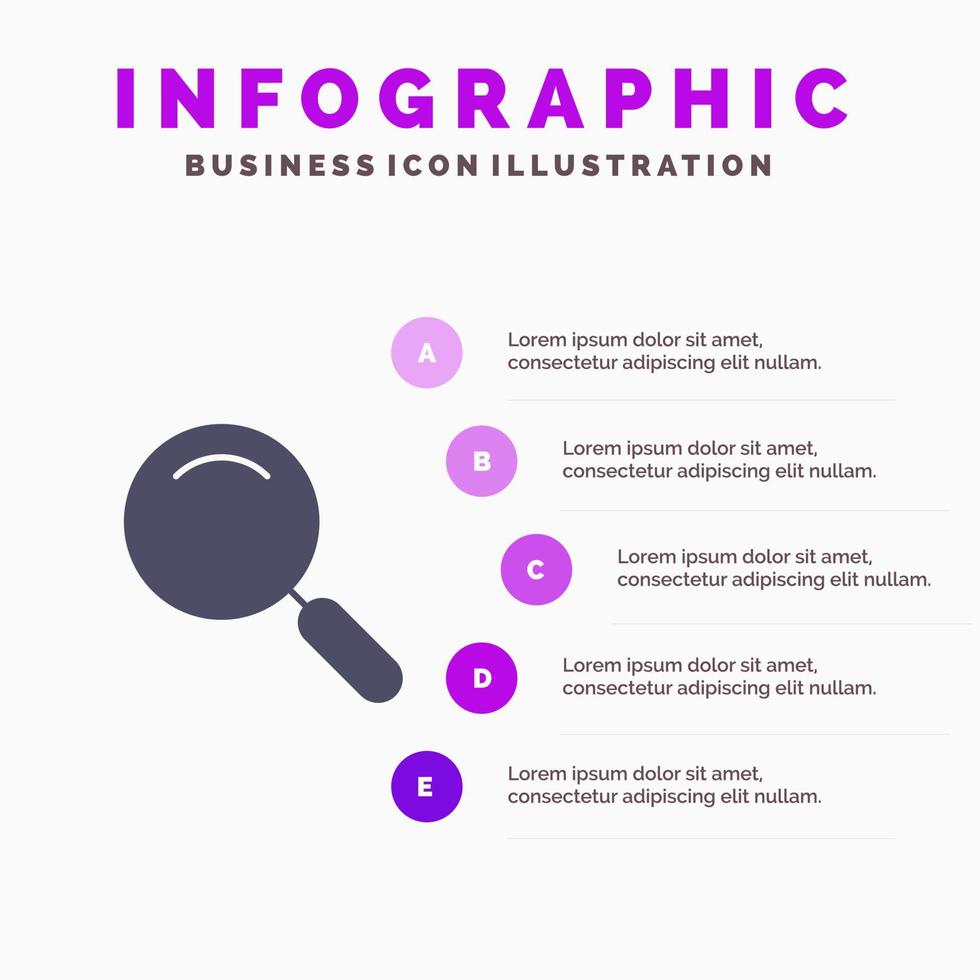 INFOGRAPHIC
BUSINESS ICON ILLUSTRATION

A
Lorem ipsum dolor sit amet, consectetur adipiscing elit nullam.

B
Lorem ipsum dolor sit amet, consectetur adipiscing elit nullam.

C
Lorem ipsum dolor sit amet, consectetur adipiscing elit nullam.

D
Lorem ipsum dolor sit amet, consectetur adipiscing elit nullam.

E
Lorem ipsum dolor sit amet, consectetur adipiscing elit nullam.