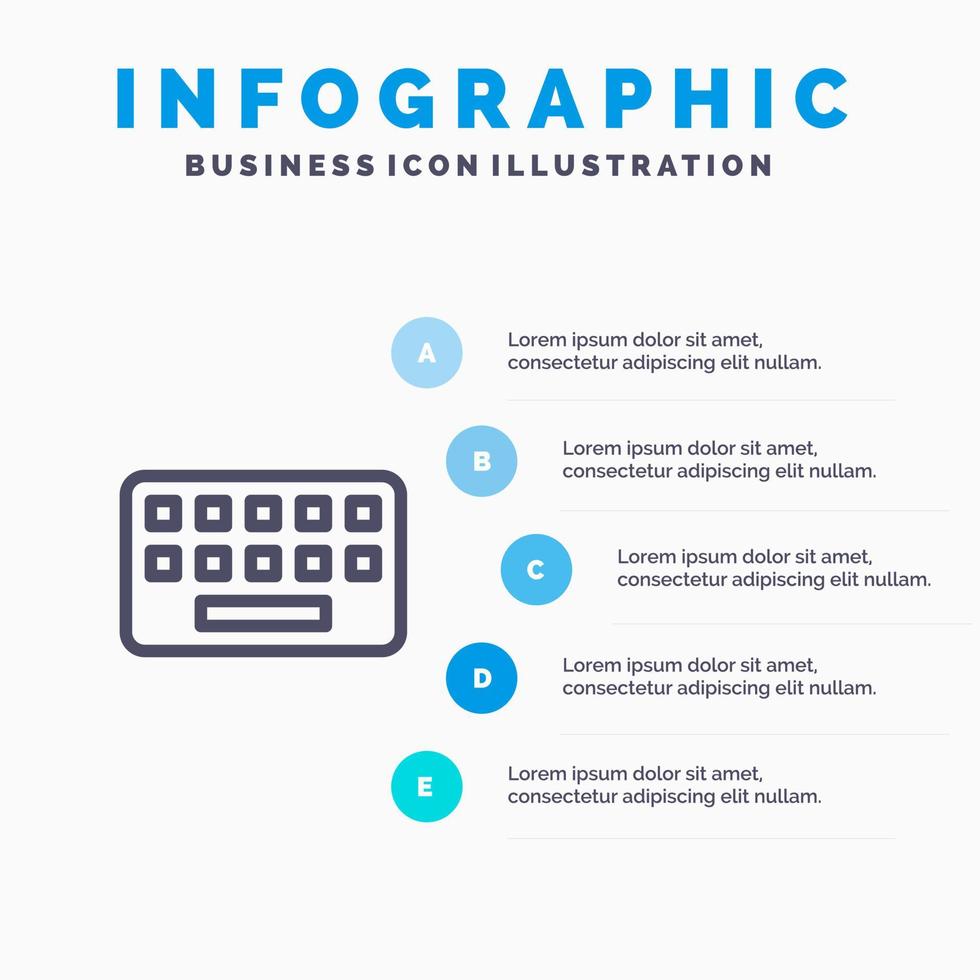 INFOGRAPHIC
BUSINESS ICON ILLUSTRATION

A
Lorem ipsum dolor sit amet, consectetur adipiscing elit nullam.

B
Lorem ipsum dolor sit amet, consectetur adipiscing elit nullam.

C
Lorem ipsum dolor sit amet, consectetur adipiscing elit nullam.

D
Lorem ipsum dolor sit amet, consectetur adipiscing elit nullam.

E
Lorem ipsum dolor sit amet, consectetur adipiscing elit nullam.