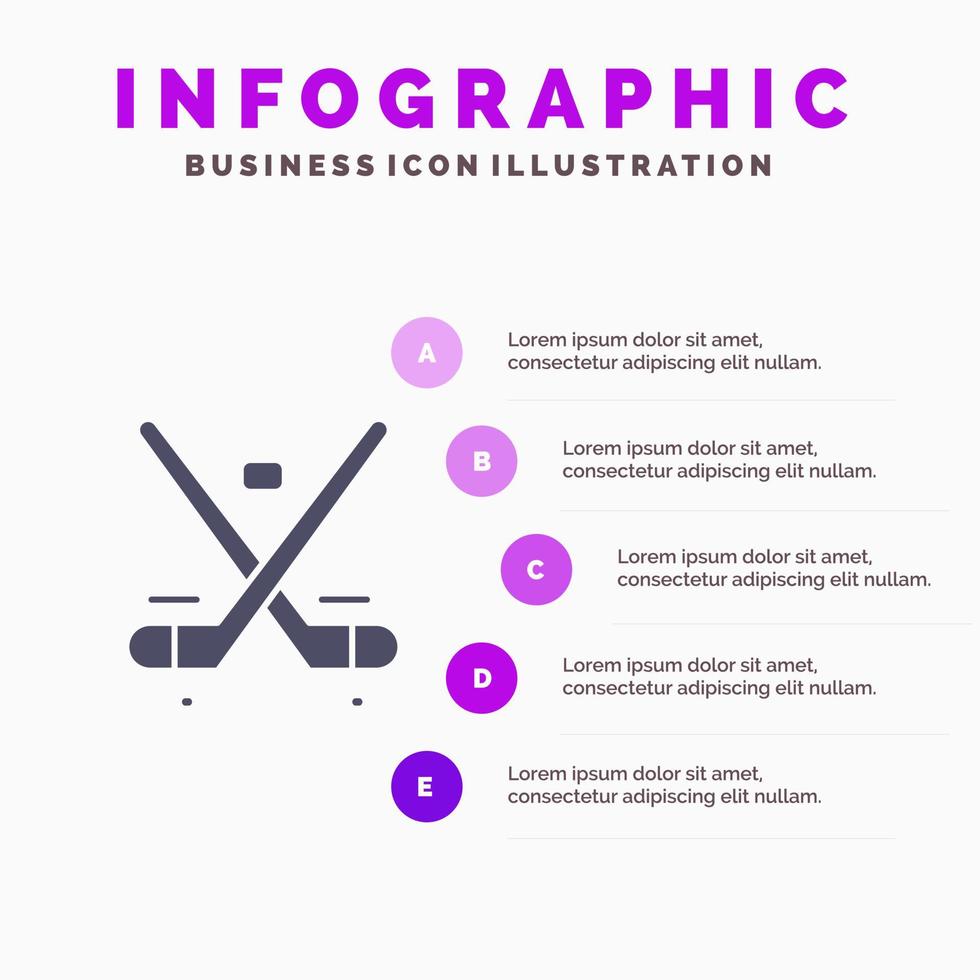 INFOGRAPHIC

BUSINESS ICON ILLUSTRATION

A

Lorem ipsum dolor sit amet, consectetur adipiscing elit nullam.

B

Lorem ipsum dolor sit amet, consectetur adipiscing elit nullam.

C

Lorem ipsum dolor sit amet, consectetur adipiscing elit nullam.

D

Lorem ipsum dolor sit amet, consectetur adipiscing elit nullam.

E

Lorem ipsum dolor sit amet, consectetur adipiscing elit nullam.