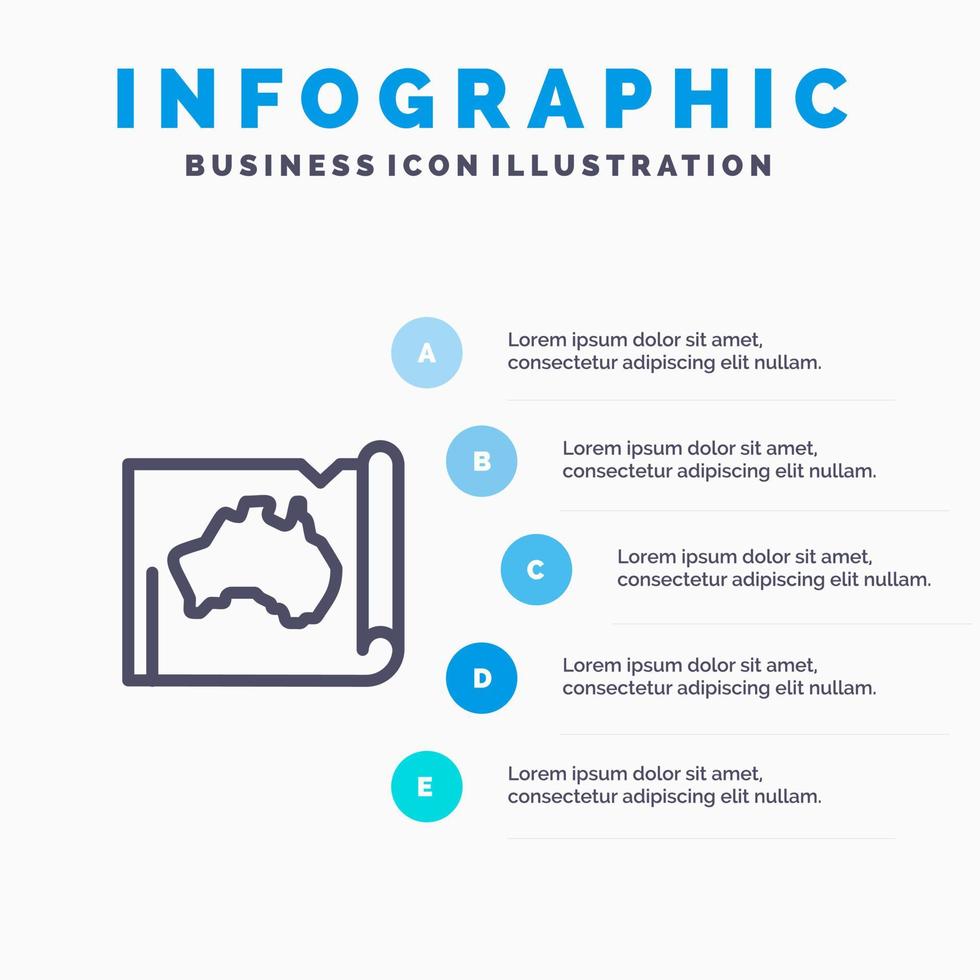 INFOGRAPHIC
BUSINESS ICON ILLUSTRATION

A
Lorem ipsum dolor sit amet, consectetur adipiscing elit nullam.

B
Lorem ipsum dolor sit amet, consectetur adipiscing elit nullam.

C
Lorem ipsum dolor sit amet, consectetur adipiscing elit nullam.

D
Lorem ipsum dolor sit amet, consectetur adipiscing elit nullam.

E
Lorem ipsum dolor sit amet, consectetur adipiscing elit nullam.