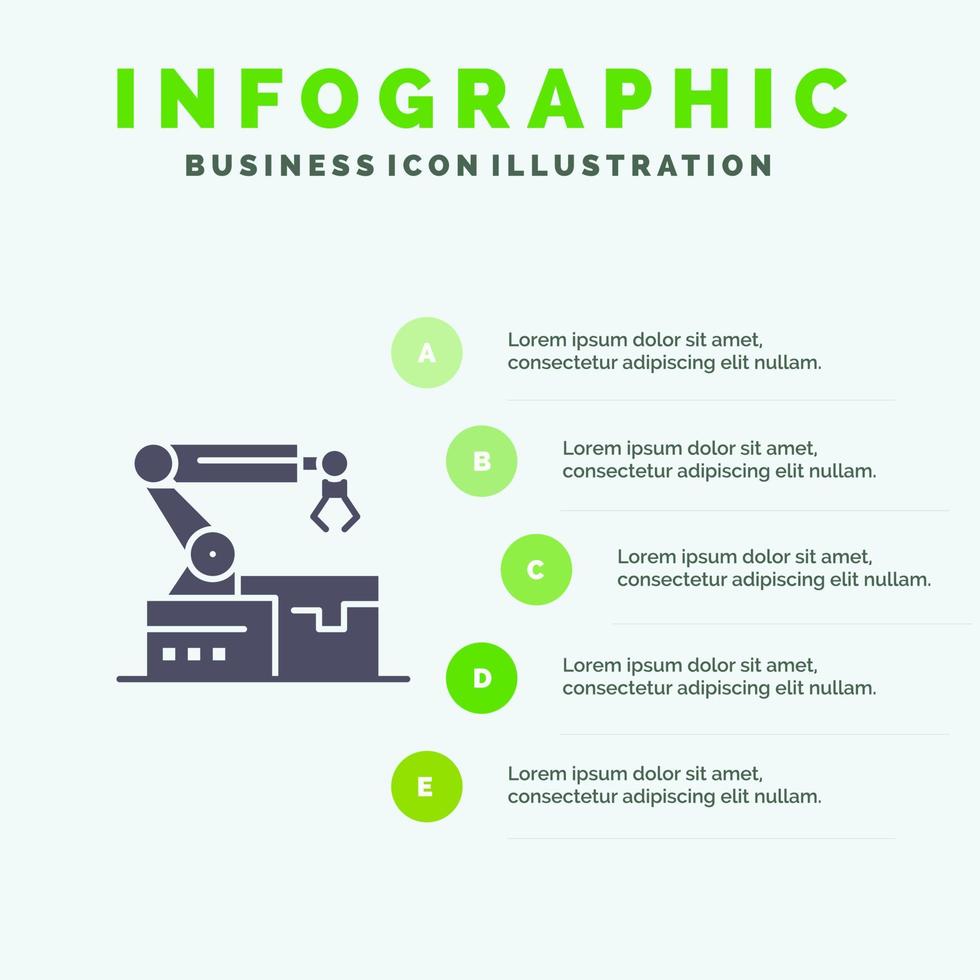 INFOGRAPHIC
BUSINESS ICON ILLUSTRATION

A
Lorem ipsum dolor sit amet, consectetur adipiscing elit nullam.

B
Lorem ipsum dolor sit amet, consectetur adipiscing elit nullam.

C
Lorem ipsum dolor sit amet, consectetur adipiscing elit nullam.

D
Lorem ipsum dolor sit amet, consectetur adipiscing elit nullam.

E
Lorem ipsum dolor sit amet, consectetur adipiscing elit nullam.