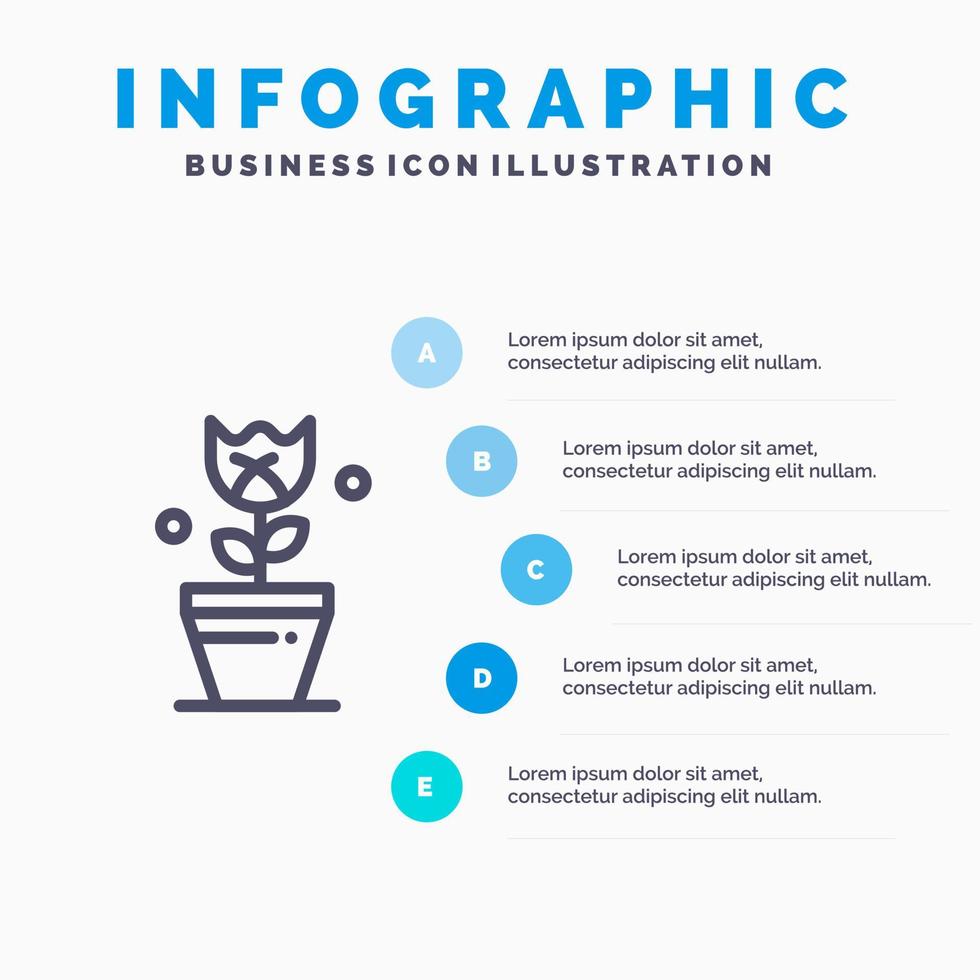 INFOGRAPHIC
BUSINESS ICON ILLUSTRATION

A
Lorem ipsum dolor sit amet, consectetur adipiscing elit nullam.

B
Lorem ipsum dolor sit amet, consectetur adipiscing elit nullam.

C
Lorem ipsum dolor sit amet, consectetur adipiscing elit nullam.

D
Lorem ipsum dolor sit amet, consectetur adipiscing elit nullam.

E
Lorem ipsum dolor sit amet, consectetur adipiscing elit nullam.