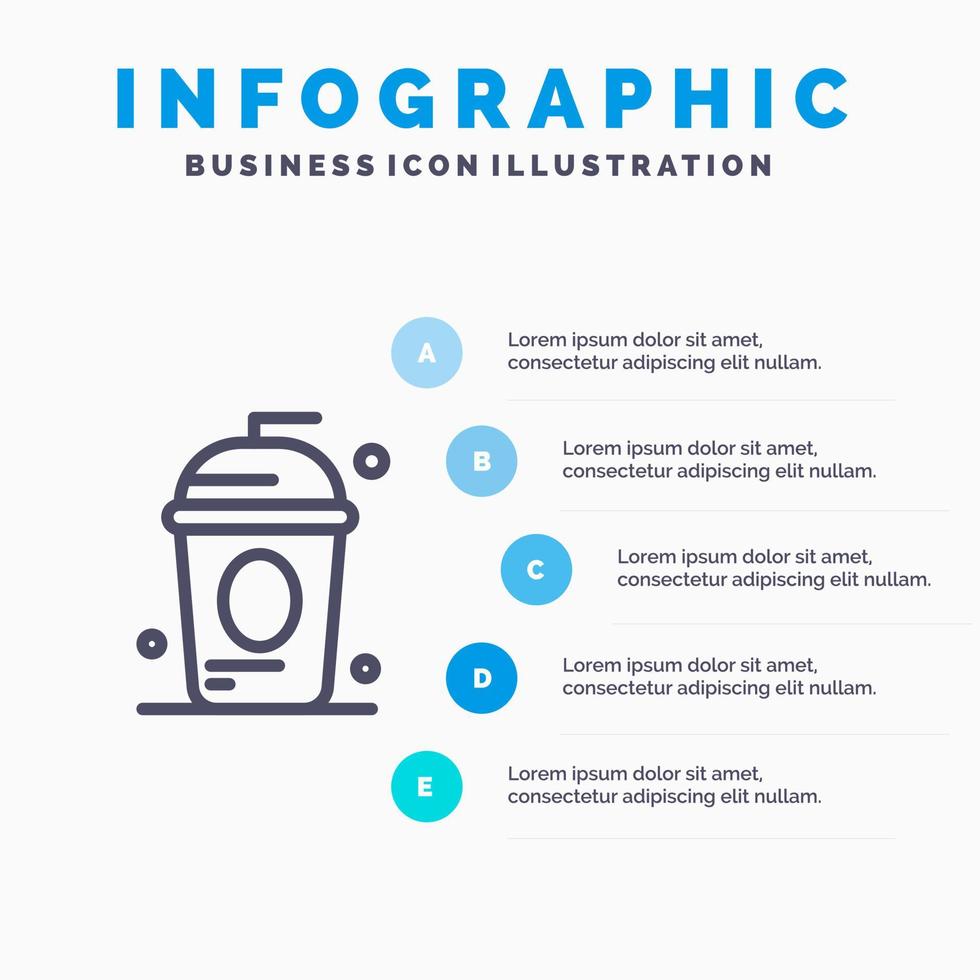 INFOGRAPHIC
BUSINESS ICON ILLUSTRATION

A
Lorem ipsum dolor sit amet, consectetur adipiscing elit nullam.

B
Lorem ipsum dolor sit amet, consectetur adipiscing elit nullam.

C
Lorem ipsum dolor sit amet, consectetur adipiscing elit nullam.

D
Lorem ipsum dolor sit amet, consectetur adipiscing elit nullam.

E
Lorem ipsum dolor sit amet, consectetur adipiscing elit nullam.