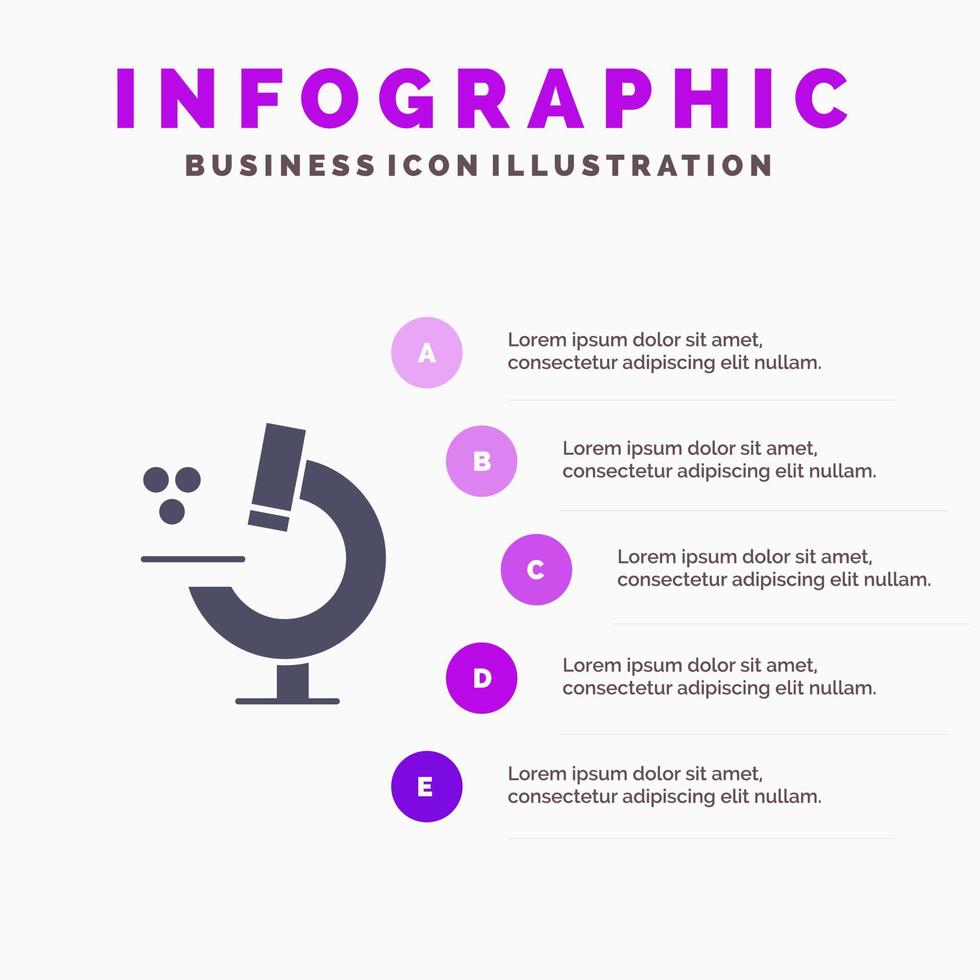 INFOGRAPHIC
BUSINESS ICON ILLUSTRATION

A
Lorem ipsum dolor sit amet, consectetur adipiscing elit nullam.

B
Lorem ipsum dolor sit amet, consectetur adipiscing elit nullam.

C
Lorem ipsum dolor sit amet, consectetur adipiscing elit nullam.

D
Lorem ipsum dolor sit amet, consectetur adipiscing elit nullam.

E
Lorem ipsum dolor sit amet, consectetur adipiscing elit nullam.