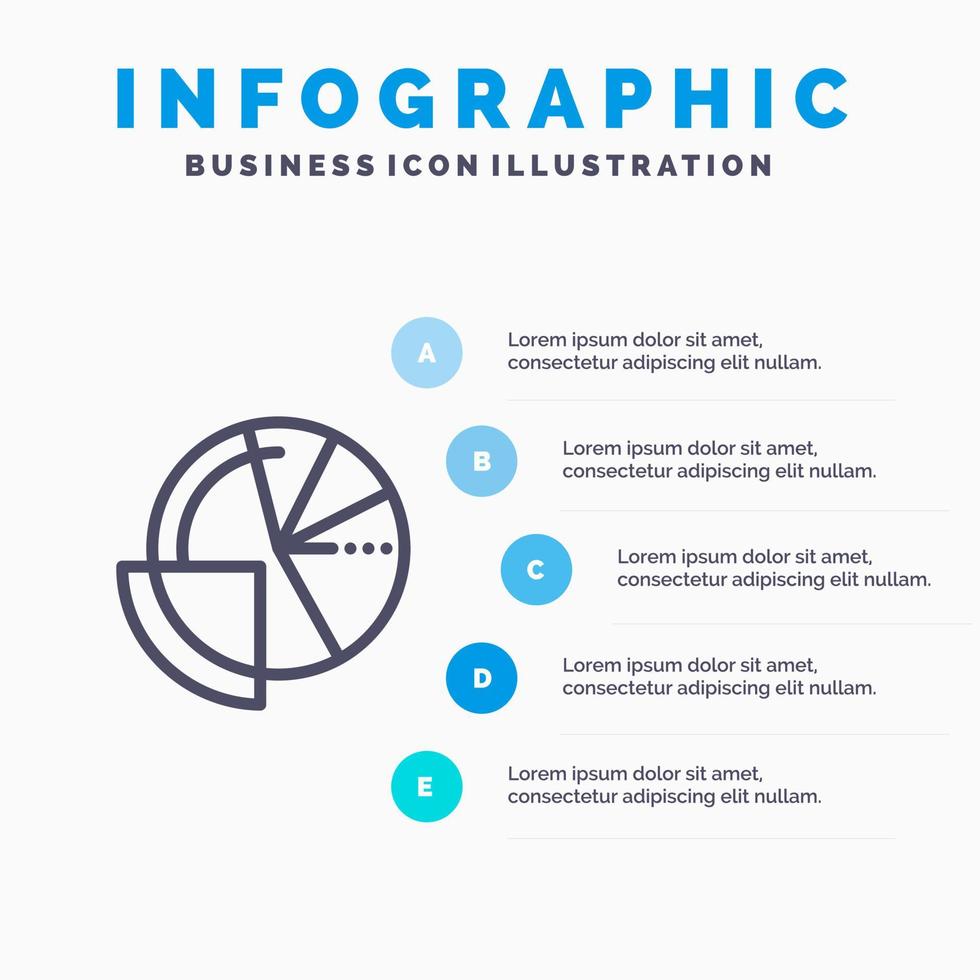 INFOGRAPHIC
BUSINESS ICON ILLUSTRATION

A
Lorem ipsum dolor sit amet, consectetur adipiscing elit nullam.

B
Lorem ipsum dolor sit amet, consectetur adipiscing elit nullam.

C
Lorem ipsum dolor sit amet, consectetur adipiscing elit nullam.

D
Lorem ipsum dolor sit amet, consectetur adipiscing elit nullam.

E
Lorem ipsum dolor sit amet, consectetur adipiscing elit nullam.