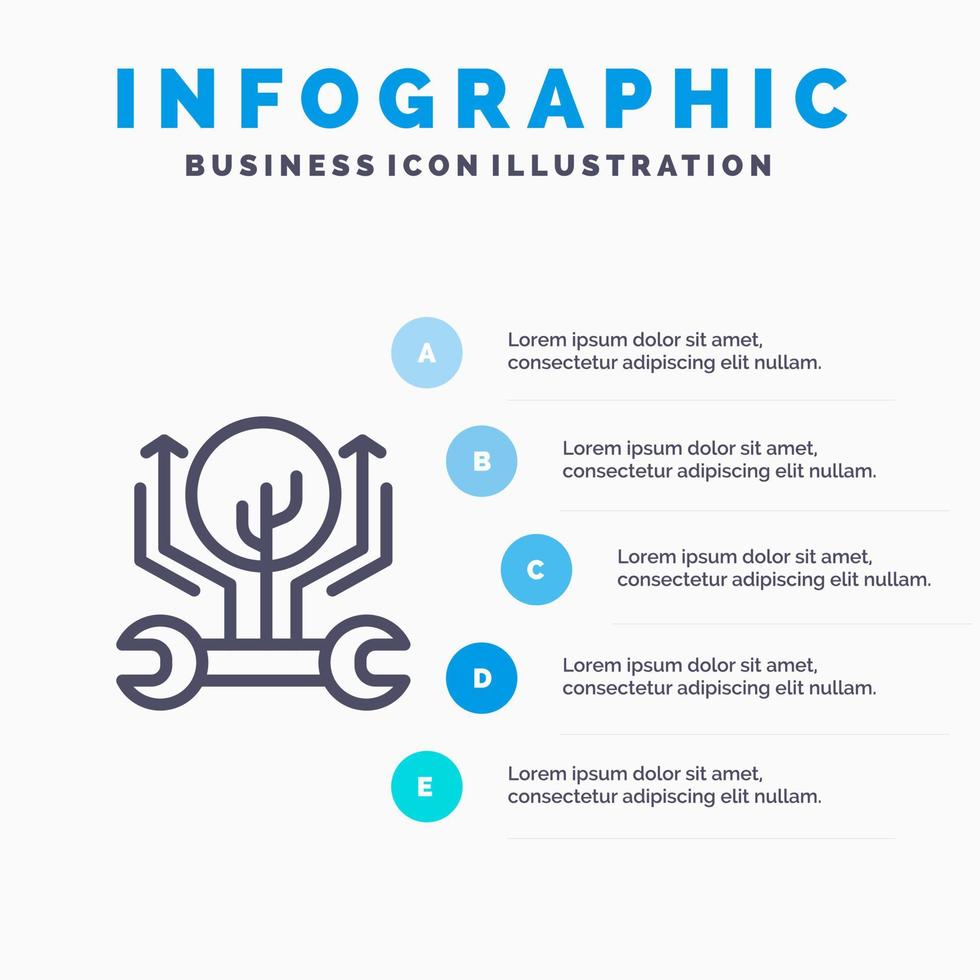 INFOGRAPHIC
BUSINESS ICON ILLUSTRATION

A
Lorem ipsum dolor sit amet, consectetur adipiscing elit nullam.

B
Lorem ipsum dolor sit amet, consectetur adipiscing elit nullam.

C
Lorem ipsum dolor sit amet, consectetur adipiscing elit nullam.

D
Lorem ipsum dolor sit amet, consectetur adipiscing elit nullam.

E
Lorem ipsum dolor sit amet, consectetur adipiscing elit nullam.