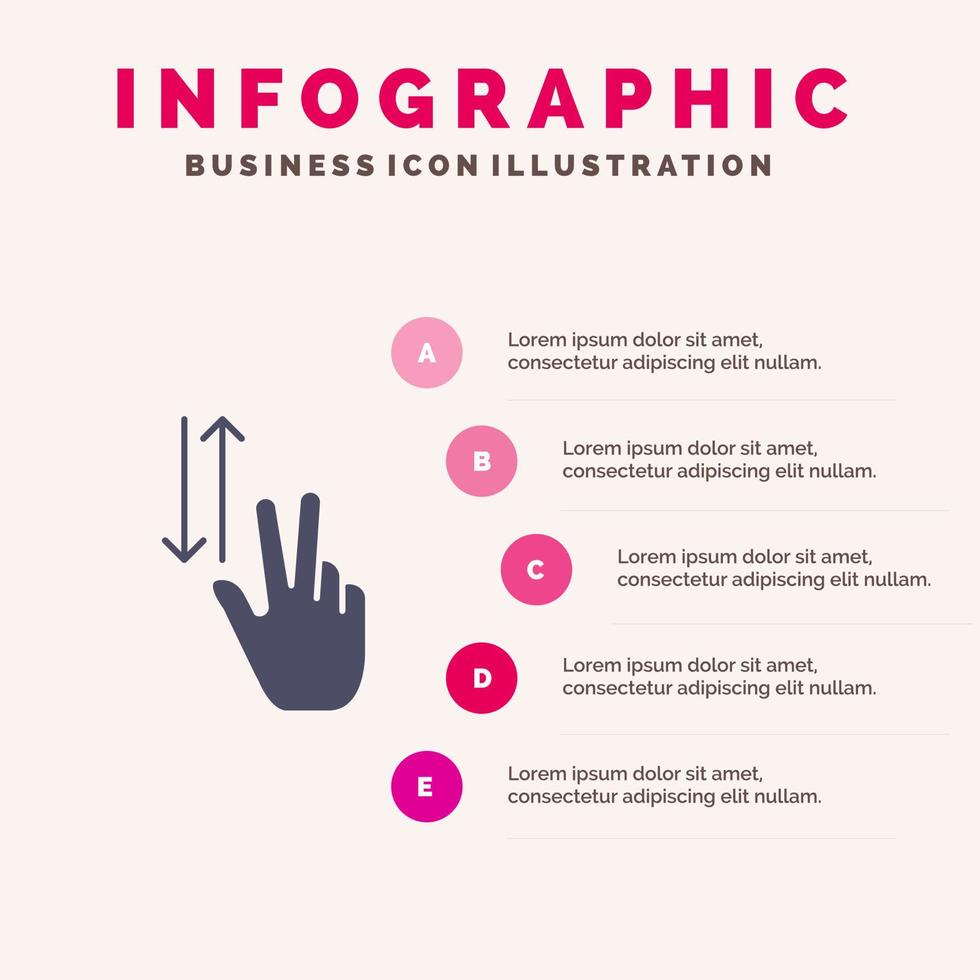 INFOGRAPHIC
BUSINESS ICON ILLUSTRATION

A
Lorem ipsum dolor sit amet, consectetur adipiscing elit nullam.

B
Lorem ipsum dolor sit amet, consectetur adipiscing elit nullam.

C
Lorem ipsum dolor sit amet, consectetur adipiscing elit nullam.

D
Lorem ipsum dolor sit amet, consectetur adipiscing elit nullam.

E
Lorem ipsum dolor sit amet, consectetur adipiscing elit nullam.