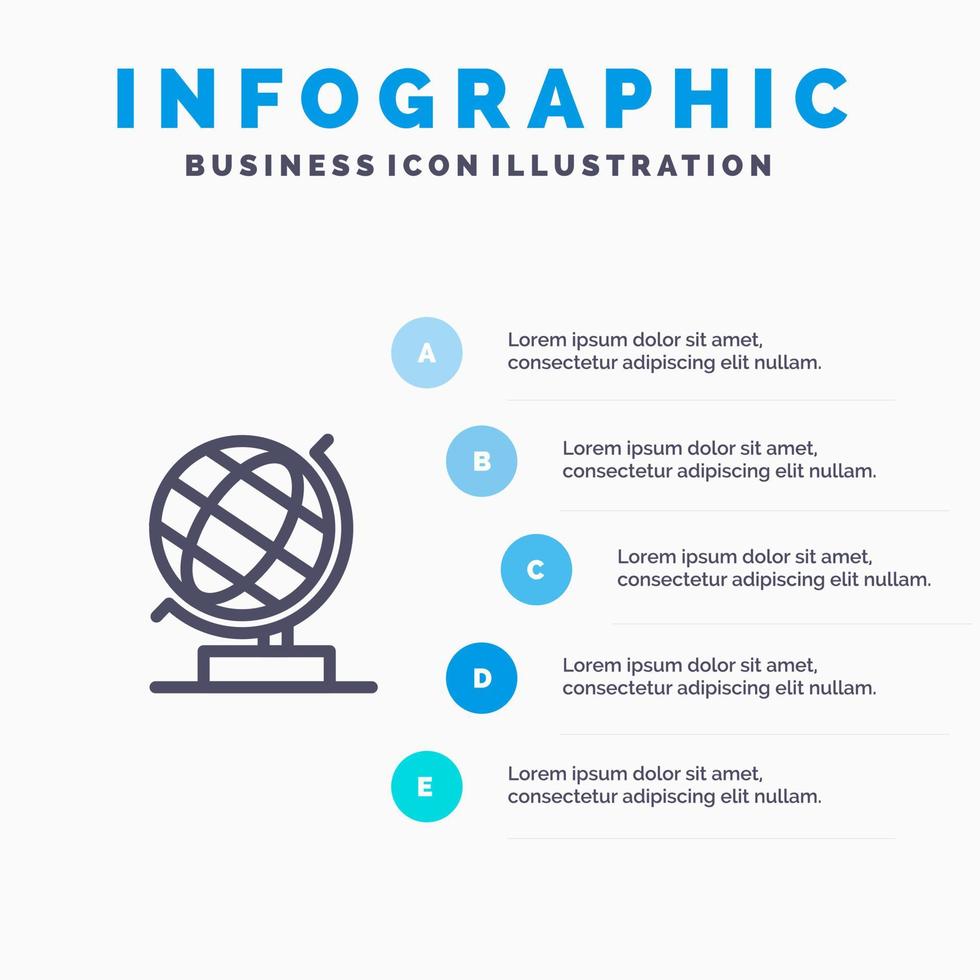 INFOGRAPHIC
BUSINESS ICON ILLUSTRATION

A
Lorem ipsum dolor sit amet, consectetur adipiscing elit nullam.

B
Lorem ipsum dolor sit amet, consectetur adipiscing elit nullam.

C
Lorem ipsum dolor sit amet, consectetur adipiscing elit nullam.

D
Lorem ipsum dolor sit amet, consectetur adipiscing elit nullam.

E
Lorem ipsum dolor sit amet, consectetur adipiscing elit nullam.