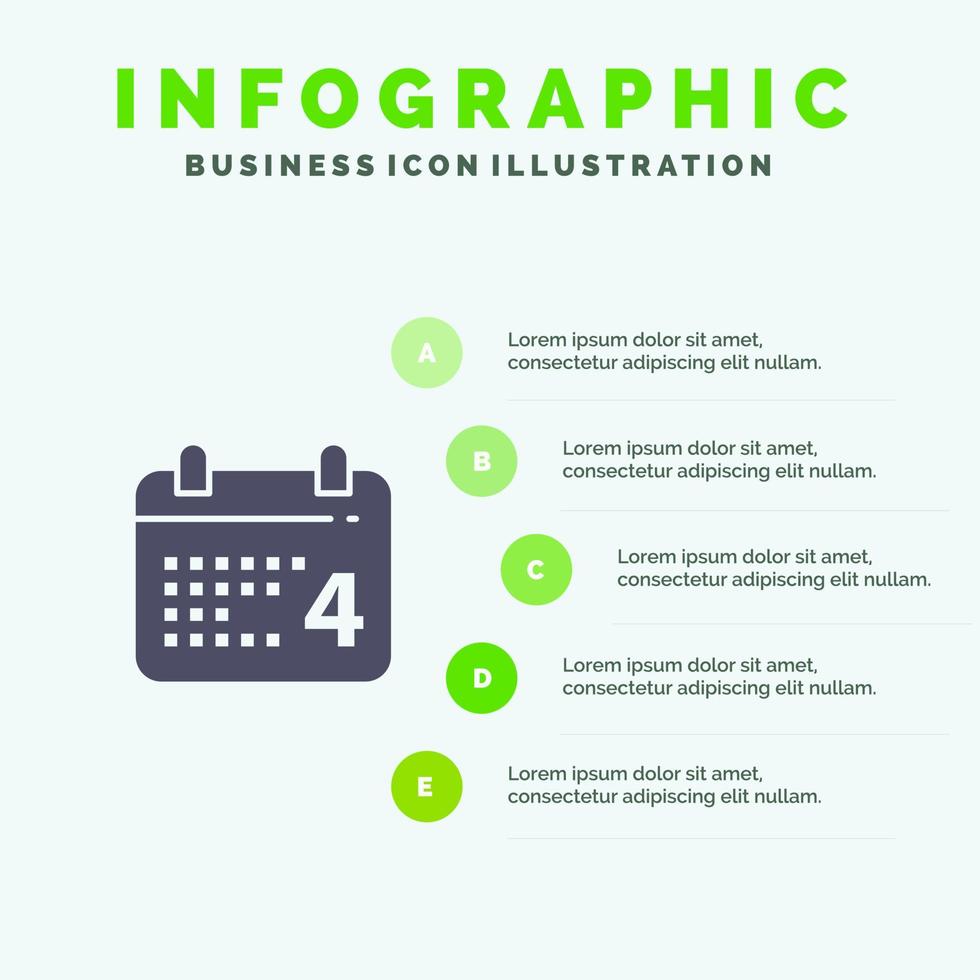 INFOGRAPHIC
BUSINESS ICON ILLUSTRATION

4

A
Lorem ipsum dolor sit amet, consectetur adipiscing elit nullam.

B
Lorem ipsum dolor sit amet, consectetur adipiscing elit nullam.

C
Lorem ipsum dolor sit amet, consectetur adipiscing elit nullam.

D
Lorem ipsum dolor sit amet, consectetur adipiscing elit nullam.

E
Lorem ipsum dolor sit amet, consectetur adipiscing elit nullam.