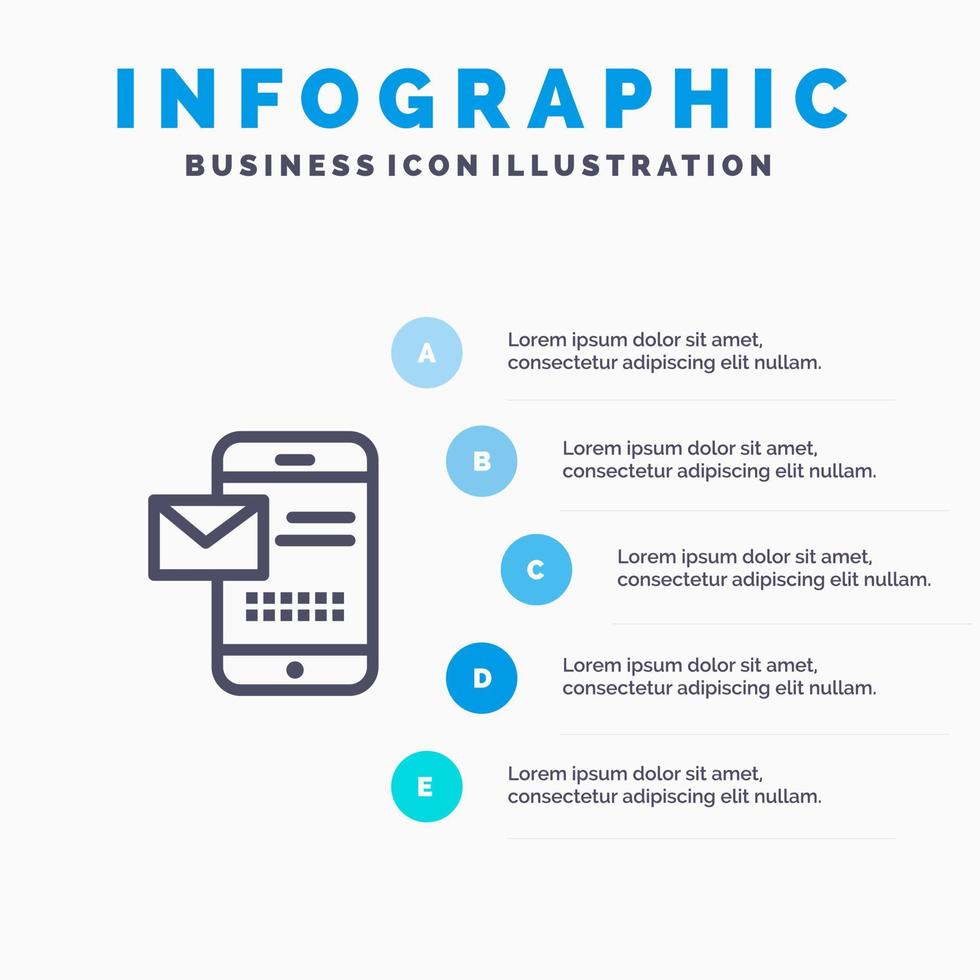 INFOGRAPHIC

BUSINESS ICON ILLUSTRATION

A

Lorem ipsum dolor sit amet, consectetur adipiscing elit nullam.

B

Lorem ipsum dolor sit amet, consectetur adipiscing elit nullam.

C

Lorem ipsum dolor sit amet, consectetur adipiscing elit nullam.

D

Lorem ipsum dolor sit amet, consectetur adipiscing elit nullam.

E

Lorem ipsum dolor sit amet, consectetur adipiscing elit nullam.