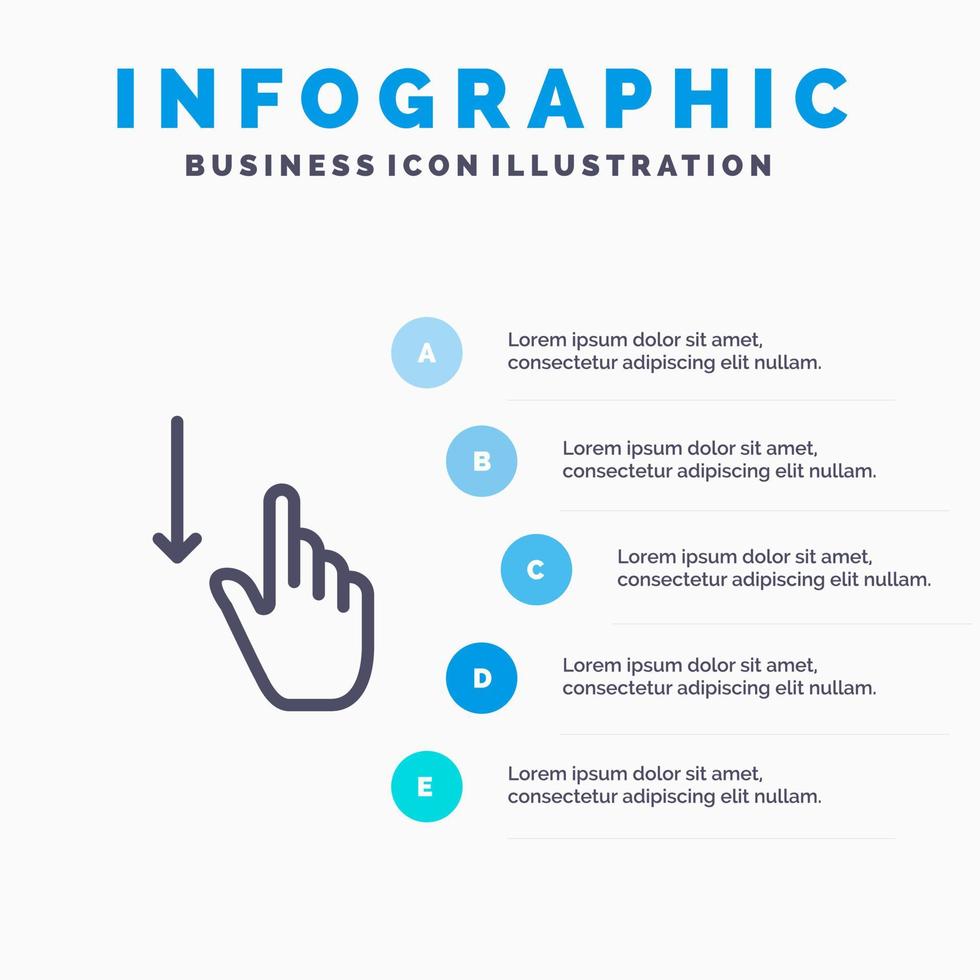 INFOGRAPHIC
BUSINESS ICON ILLUSTRATION

A
Lorem ipsum dolor sit amet, consectetur adipiscing elit nullam.

B
Lorem ipsum dolor sit amet, consectetur adipiscing elit nullam.

C
Lorem ipsum dolor sit amet, consectetur adipiscing elit nullam.

D
Lorem ipsum dolor sit amet, consectetur adipiscing elit nullam.

E
Lorem ipsum dolor sit amet, consectetur adipiscing elit nullam.