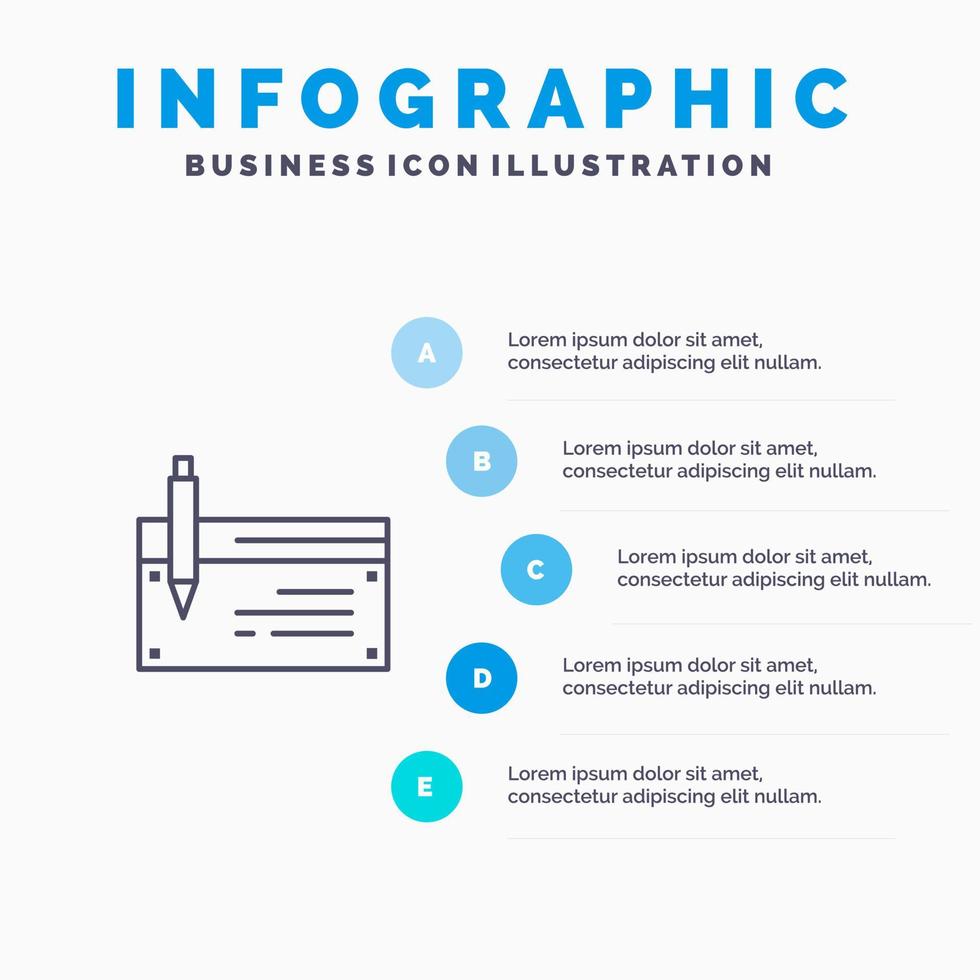 INFOGRAPHIC
BUSINESS ICON ILLUSTRATION

A
Lorem ipsum dolor sit amet, consectetur adipiscing elit nullam.

B
Lorem ipsum dolor sit amet, consectetur adipiscing elit nullam.

C
Lorem ipsum dolor sit amet, consectetur adipiscing elit nullam.

D
Lorem ipsum dolor sit amet, consectetur adipiscing elit nullam.

E
Lorem ipsum dolor sit amet, consectetur adipiscing elit nullam.