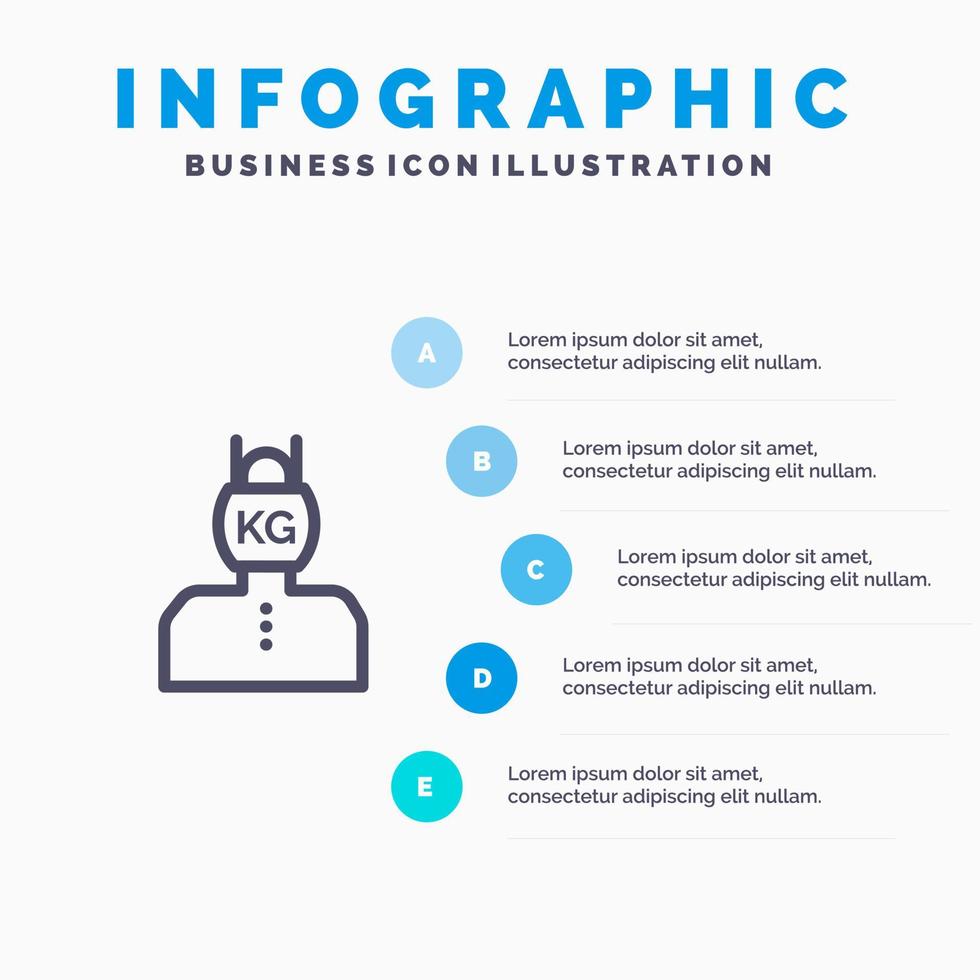 INFOGRAPHIC
BUSINESS ICON ILLUSTRATION

KG

A
Lorem ipsum dolor sit amet, consectetur adipiscing elit nullam.

B
Lorem ipsum dolor sit amet, consectetur adipiscing elit nullam.

C
Lorem ipsum dolor sit amet, consectetur adipiscing elit nullam.

D
Lorem ipsum dolor sit amet, consectetur adipiscing elit nullam.

E
Lorem ipsum dolor sit amet, consectetur adipiscing elit nullam.