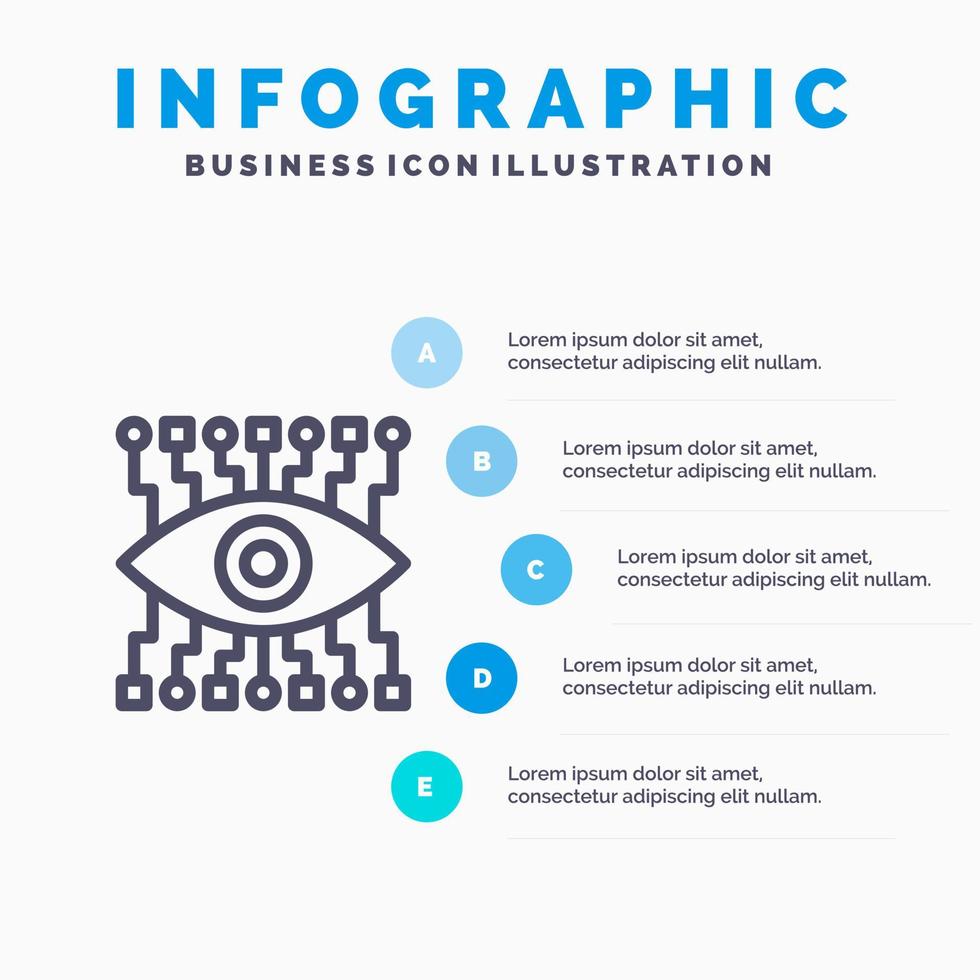 INFOGRAPHIC
BUSINESS ICON ILLUSTRATION

A
Lorem ipsum dolor sit amet, consectetur adipiscing elit nullam.

B
Lorem ipsum dolor sit amet, consectetur adipiscing elit nullam.

C
Lorem ipsum dolor sit amet, consectetur adipiscing elit nullam.

D
Lorem ipsum dolor sit amet, consectetur adipiscing elit nullam.

E
Lorem ipsum dolor sit amet, consectetur adipiscing elit nullam.