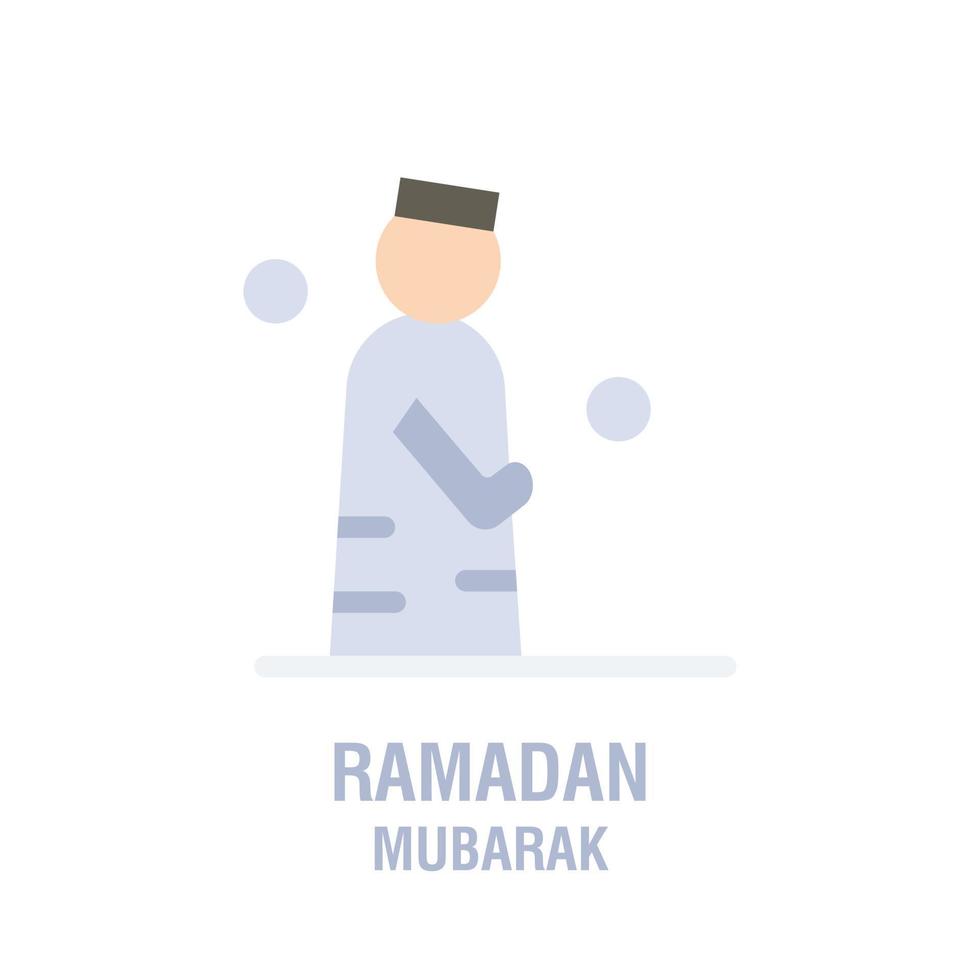 RAMADAN
MUBARAK