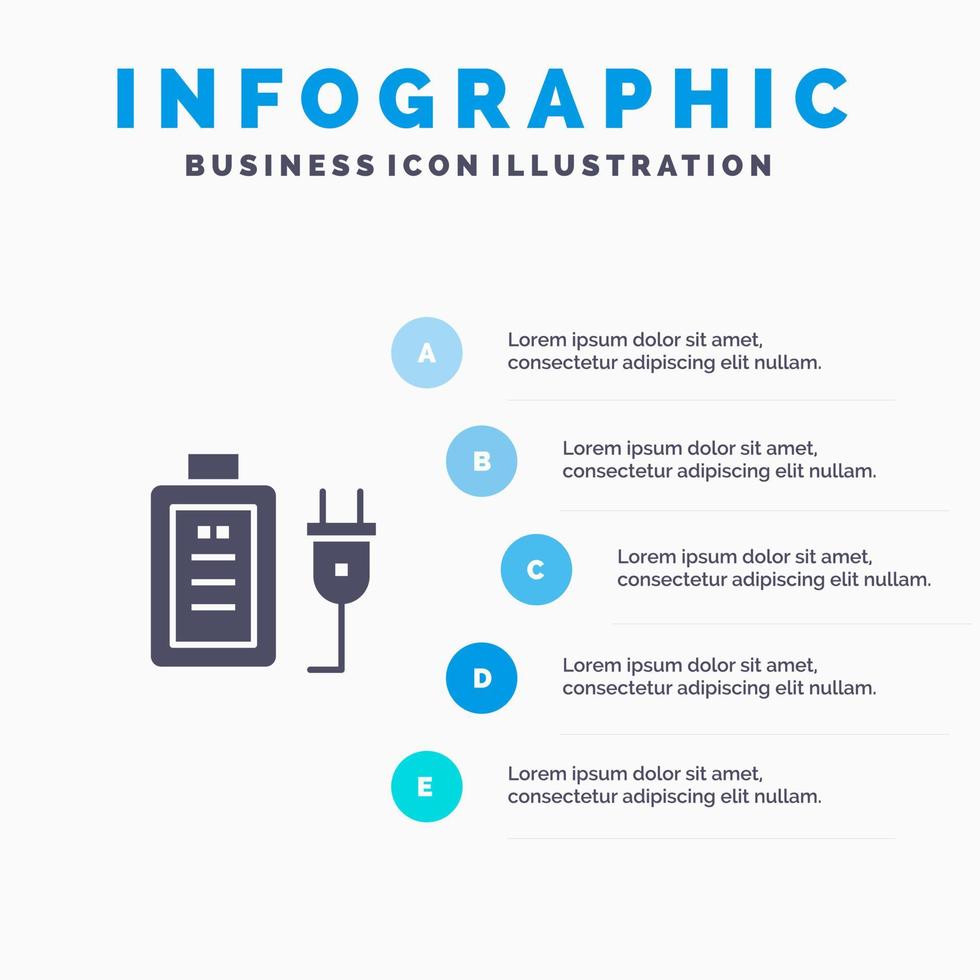 INFOGRAPHIC
BUSINESS ICON ILLUSTRATION

A
Lorem ipsum dolor sit amet, consectetur adipiscing elit nullam.

B
Lorem ipsum dolor sit amet, consectetur adipiscing elit nullam.

C
Lorem ipsum dolor sit amet, consectetur adipiscing elit nullam.

D
Lorem ipsum dolor sit amet, consectetur adipiscing elit nullam.

E
Lorem ipsum dolor sit amet, consectetur adipiscing elit nullam.