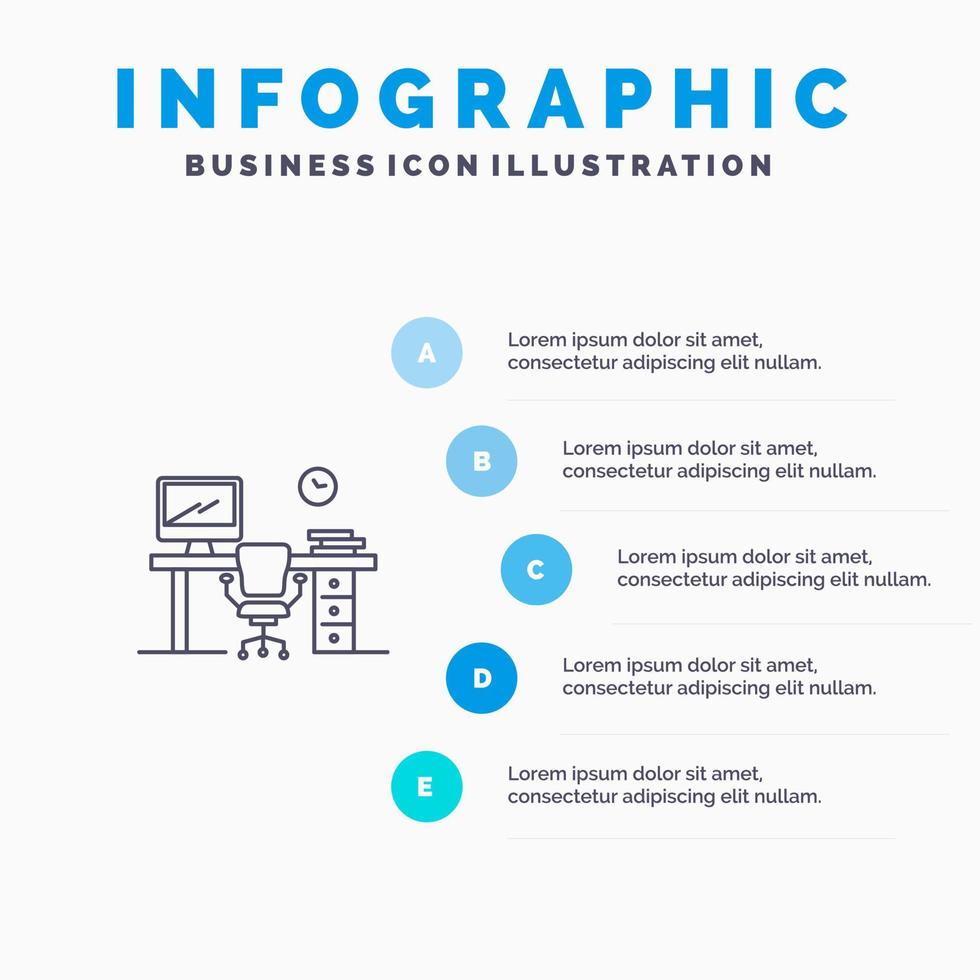 INFOGRAPHIC
BUSINESS ICON ILLUSTRATION

A
Lorem ipsum dolor sit amet, consectetur adipiscing elit nullam.

B
Lorem ipsum dolor sit amet, consectetur adipiscing elit nullam.

C
Lorem ipsum dolor sit amet, consectetur adipiscing elit nullam.

D
Lorem ipsum dolor sit amet, consectetur adipiscing elit nullam.

E
Lorem ipsum dolor sit amet, consectetur adipiscing elit nullam.