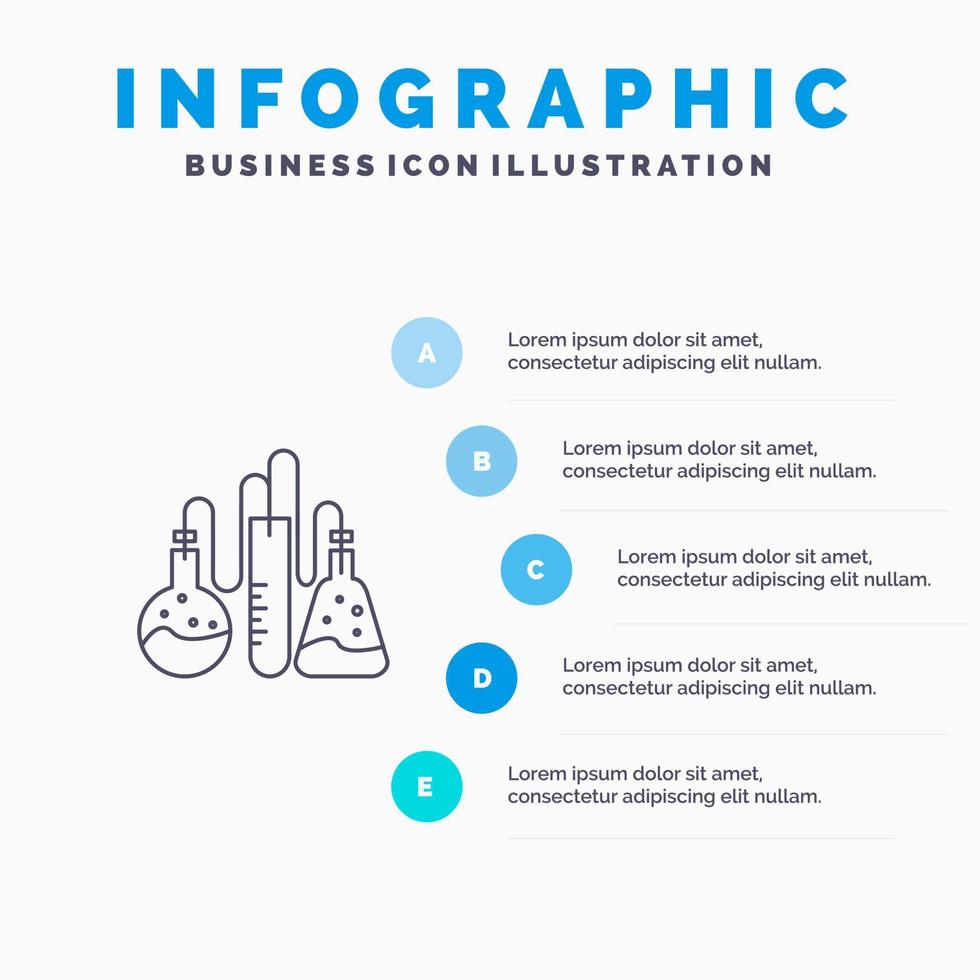 INFOGRAPHIC
BUSINESS ICON ILLUSTRATION

A
Lorem ipsum dolor sit amet, consectetur adipiscing elit nullam.

B
Lorem ipsum dolor sit amet, consectetur adipiscing elit nullam.

C
Lorem ipsum dolor sit amet, consectetur adipiscing elit nullam.

D
Lorem ipsum dolor sit amet, consectetur adipiscing elit nullam.

E
Lorem ipsum dolor sit amet, consectetur adipiscing elit nullam.