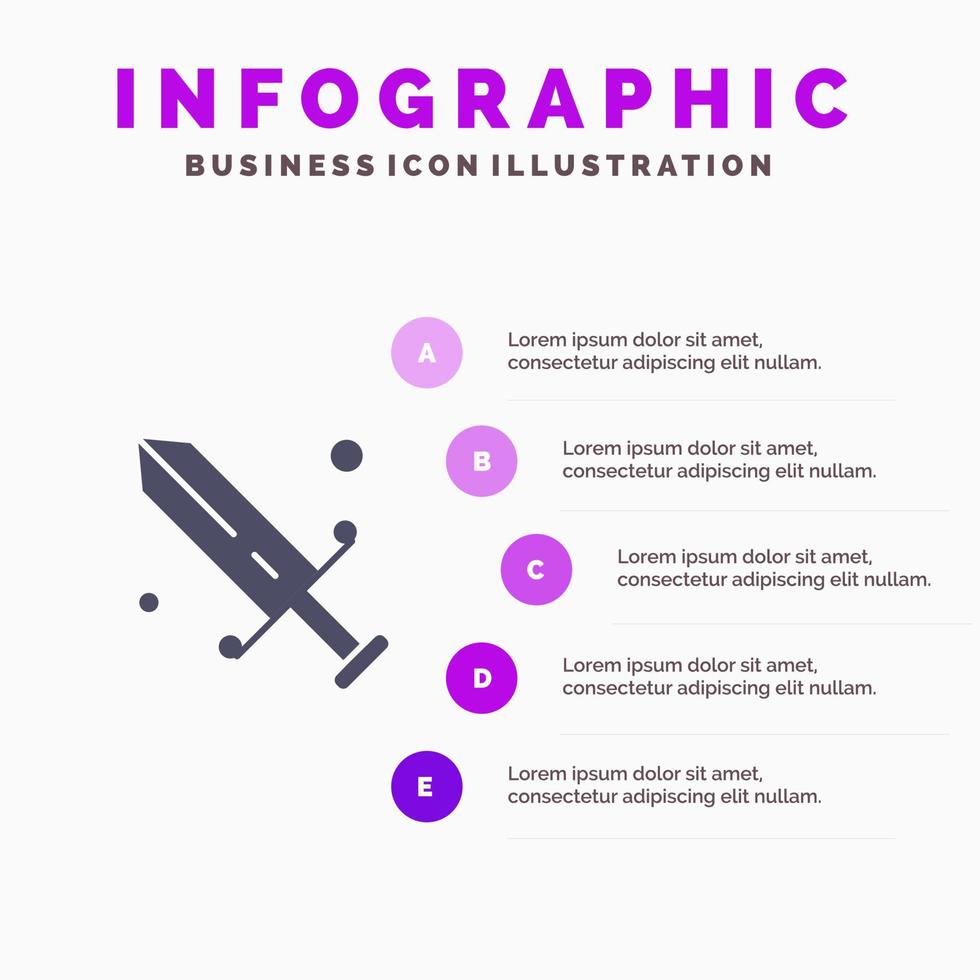 INFOGRAPHIC
BUSINESS ICON ILLUSTRATION

A
Lorem ipsum dolor sit amet, consectetur adipiscing elit nullam.

B
Lorem ipsum dolor sit amet, consectetur adipiscing elit nullam.

C
Lorem ipsum dolor sit amet, consectetur adipiscing elit nullam.

D
Lorem ipsum dolor sit amet, consectetur adipiscing elit nullam.

E
Lorem ipsum dolor sit amet, consectetur adipiscing elit nullam.