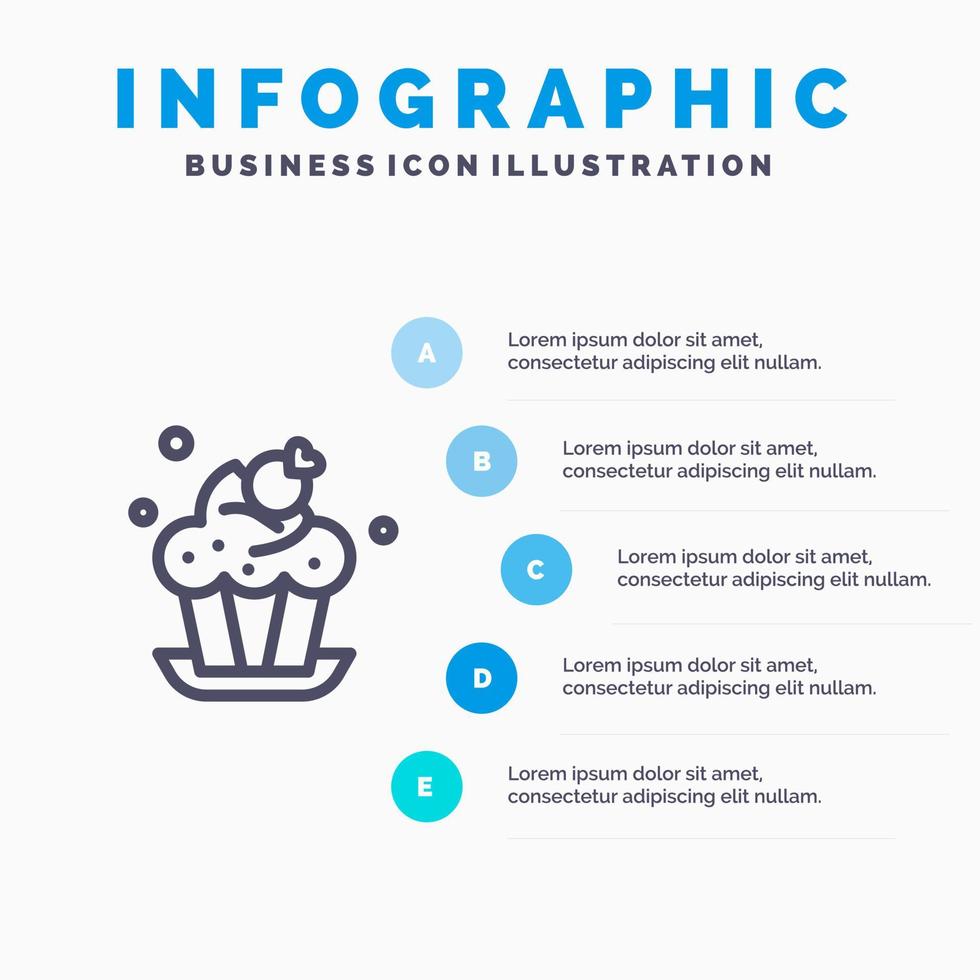 INFOGRAPHIC
BUSINESS ICON ILLUSTRATION

A
Lorem ipsum dolor sit amet, consectetur adipiscing elit nullam.

B
Lorem ipsum dolor sit amet, consectetur adipiscing elit nullam.

C
Lorem ipsum dolor sit amet, consectetur adipiscing elit nullam.

D
Lorem ipsum dolor sit amet, consectetur adipiscing elit nullam.

E
Lorem ipsum dolor sit amet, consectetur adipiscing elit nullam.