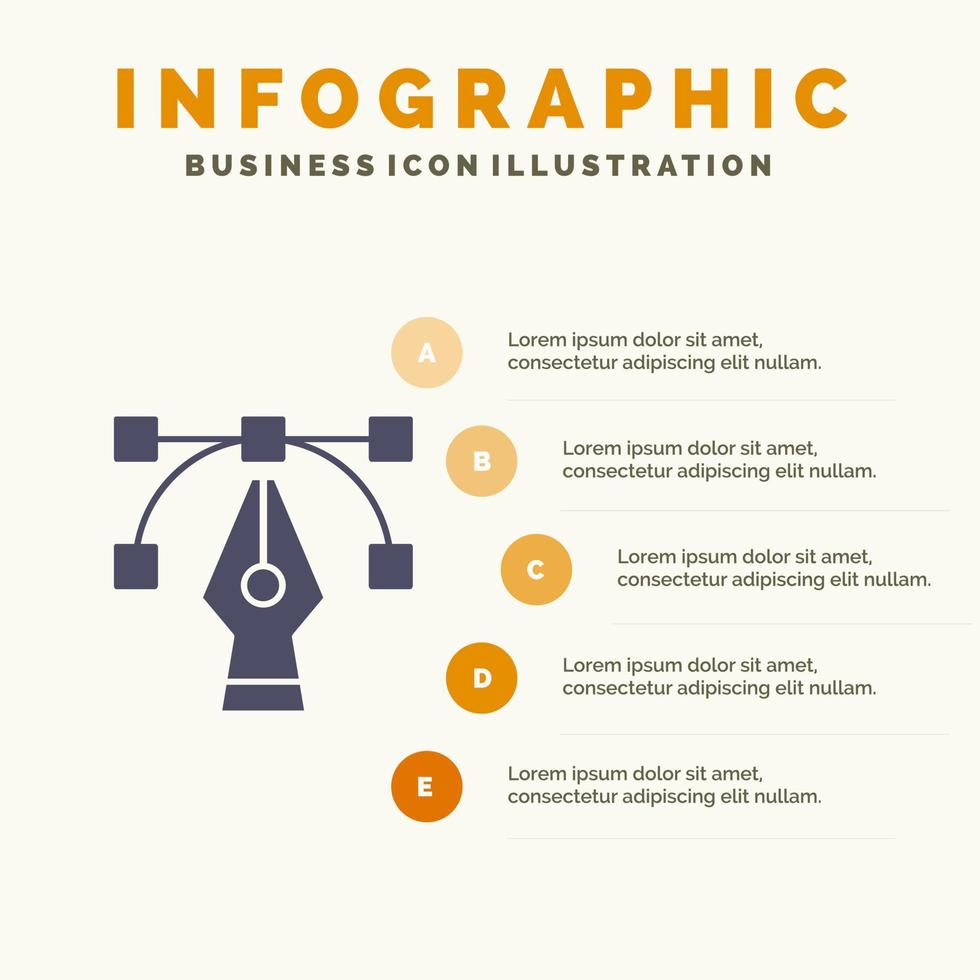 INFOGRAPHIC
BUSINESS ICON ILLUSTRATION

A
Lorem ipsum dolor sit amet, consectetur adipiscing elit nullam.

B
Lorem ipsum dolor sit amet, consectetur adipiscing elit nullam.

C
Lorem ipsum dolor sit amet, consectetur adipiscing elit nullam.

D
Lorem ipsum dolor sit amet, consectetur adipiscing elit nullam.

E
Lorem ipsum dolor sit amet, consectetur adipiscing elit nullam.