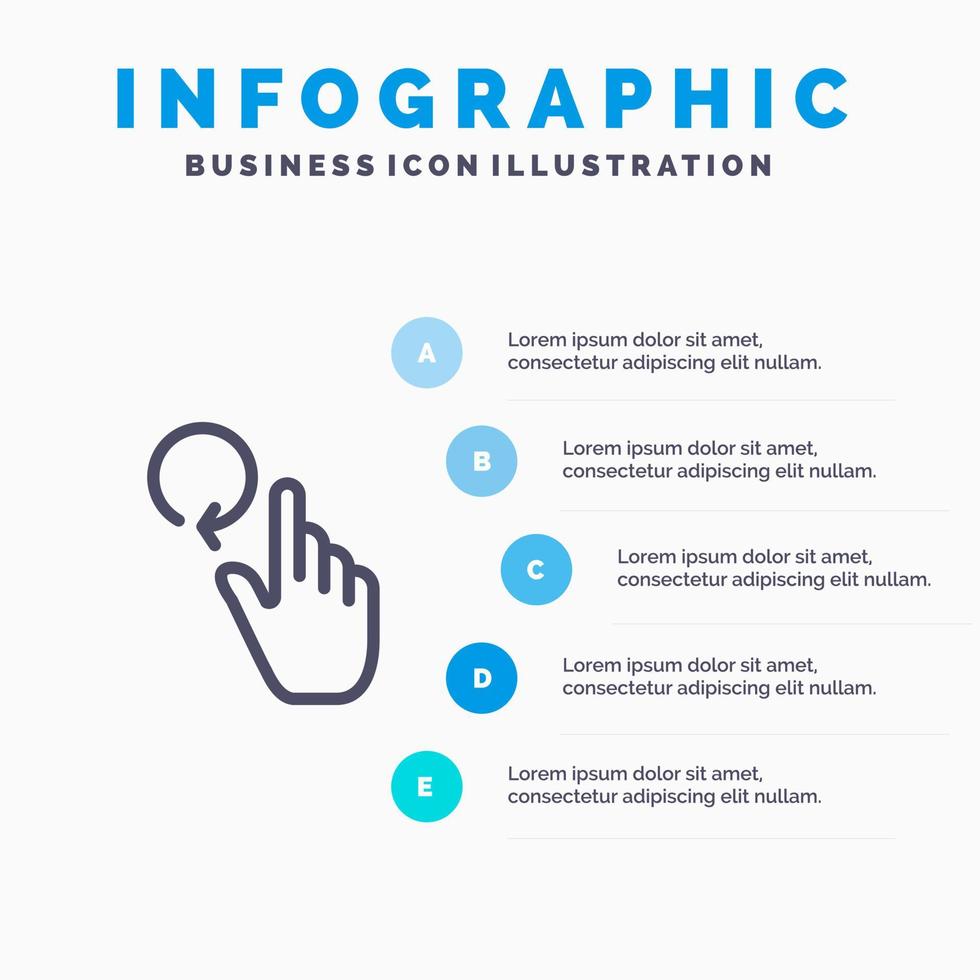 INFOGRAPHIC
BUSINESS ICON ILLUSTRATION

A
Lorem ipsum dolor sit amet, consectetur adipiscing elit nullam.

B
Lorem ipsum dolor sit amet, consectetur adipiscing elit nullam.

C
Lorem ipsum dolor sit amet, consectetur adipiscing elit nullam.

D
Lorem ipsum dolor sit amet, consectetur adipiscing elit nullam.

E
Lorem ipsum dolor sit amet, consectetur adipiscing elit nullam.