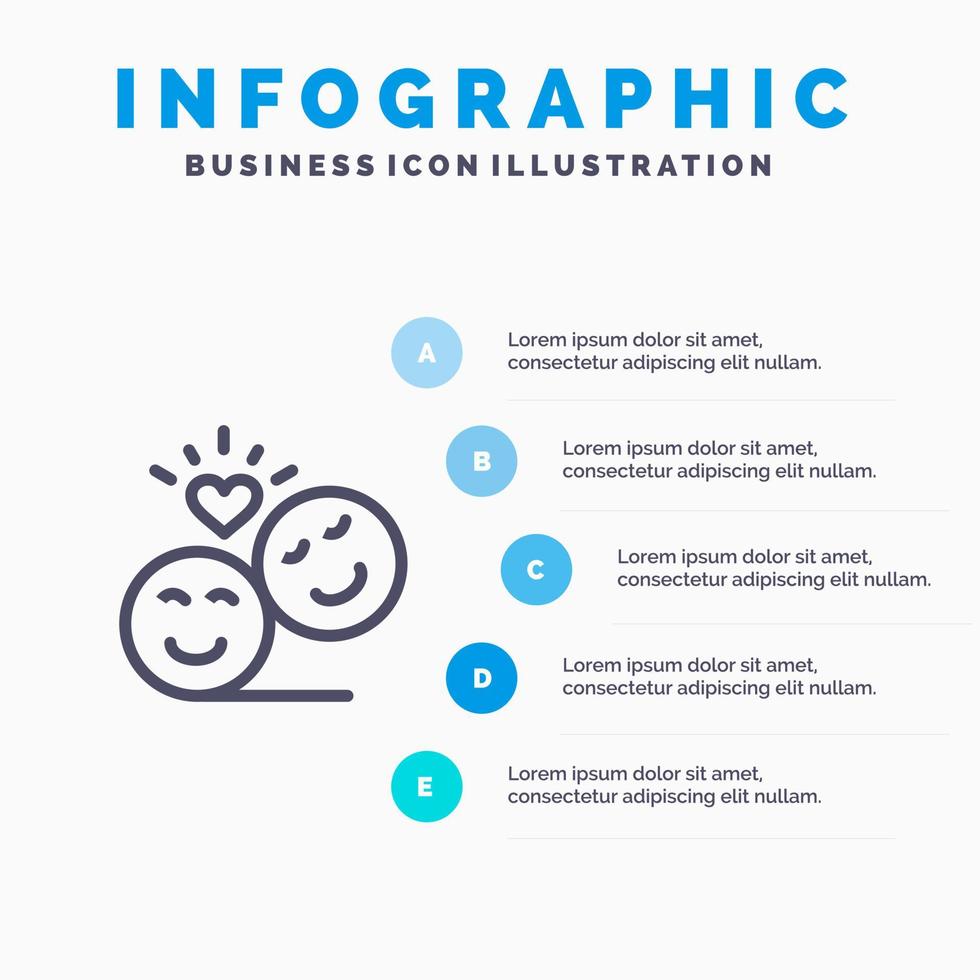 INFOGRAPHIC
BUSINESS ICON ILLUSTRATION

A
Lorem ipsum dolor sit amet, consectetur adipiscing elit nullam.

B
Lorem ipsum dolor sit amet, consectetur adipiscing elit nullam.

C
Lorem ipsum dolor sit amet, consectetur adipiscing elit nullam.

D
Lorem ipsum dolor sit amet, consectetur adipiscing elit nullam.

E
Lorem ipsum dolor sit amet, consectetur adipiscing elit nullam.