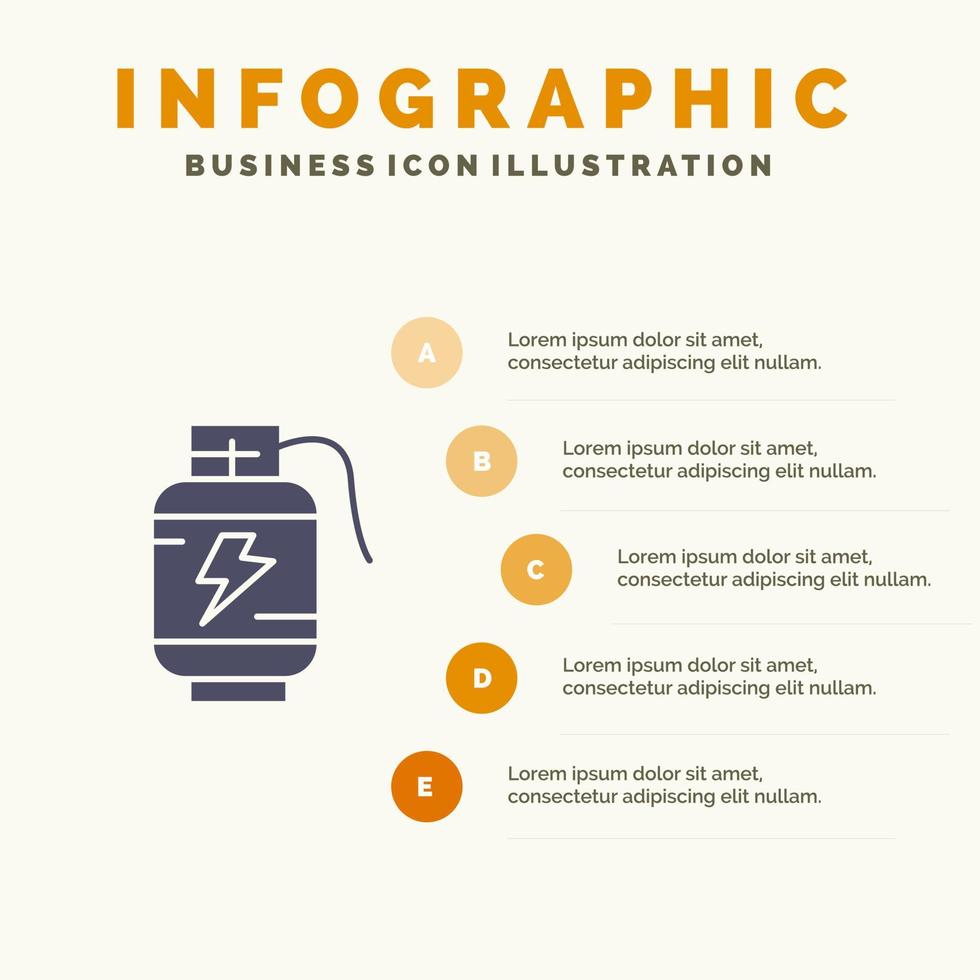 INFOGRAPHIC
BUSINESS ICON ILLUSTRATION

A
Lorem ipsum dolor sit amet, consectetur adipiscing elit nullam.

B
Lorem ipsum dolor sit amet, consectetur adipiscing elit nullam.

C
Lorem ipsum dolor sit amet, consectetur adipiscing elit nullam.

D
Lorem ipsum dolor sit amet, consectetur adipiscing elit nullam.

E
Lorem ipsum dolor sit amet, consectetur adipiscing elit nullam.