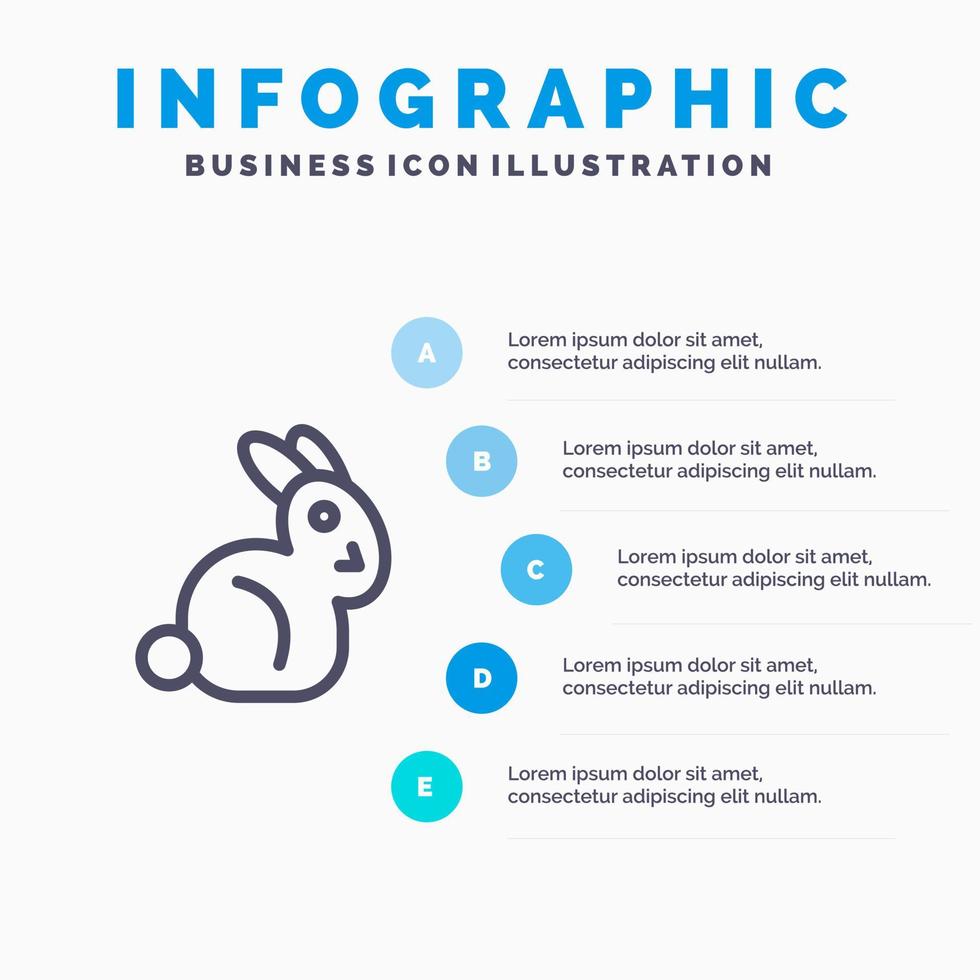 INFOGRAPHIC
BUSINESS ICON ILLUSTRATION

A
Lorem ipsum dolor sit amet, consectetur adipiscing elit nullam.

B
Lorem ipsum dolor sit amet, consectetur adipiscing elit nullam.

C
Lorem ipsum dolor sit amet, consectetur adipiscing elit nullam.

D
Lorem ipsum dolor sit amet, consectetur adipiscing elit nullam.

E
Lorem ipsum dolor sit amet, consectetur adipiscing elit nullam.